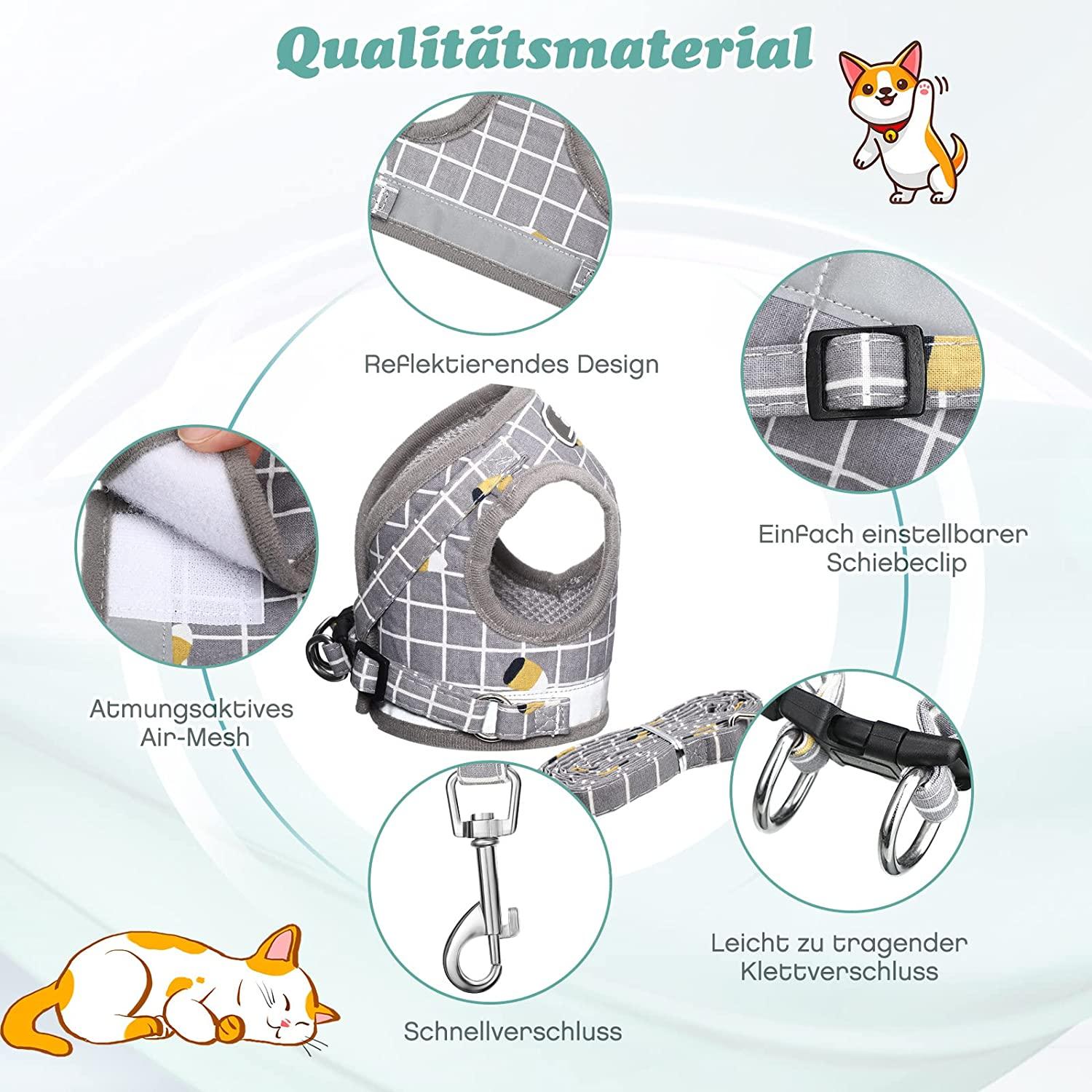 Qualitätsmaterial

Reflektierendes Design

Einfach einstellbarer Schiebeclip

Atmungsaktives Air-Mesh

Leicht zu tragender Klettverschluss

Schnellverschluss