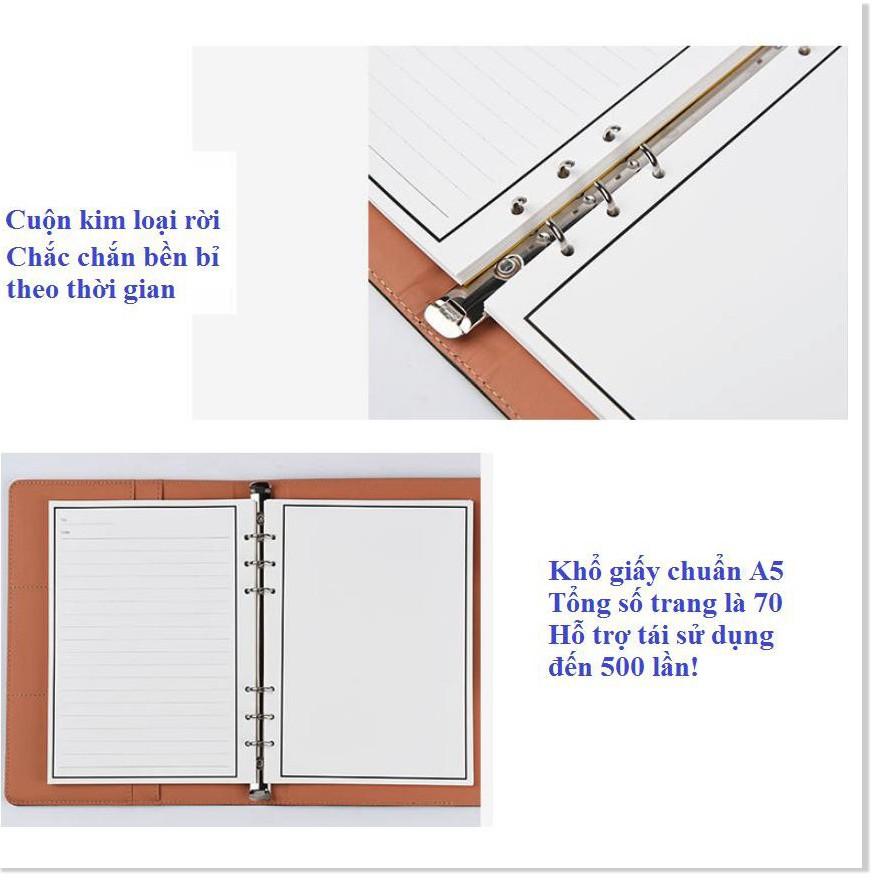 Cuộn kim loại rời
Chắc chắn bền bỉ
theo thời gian

Khổ giấy chuẩn A5
Tổng số trang là 70
Hỗ trợ tái sử dụng
đến 500 lần!