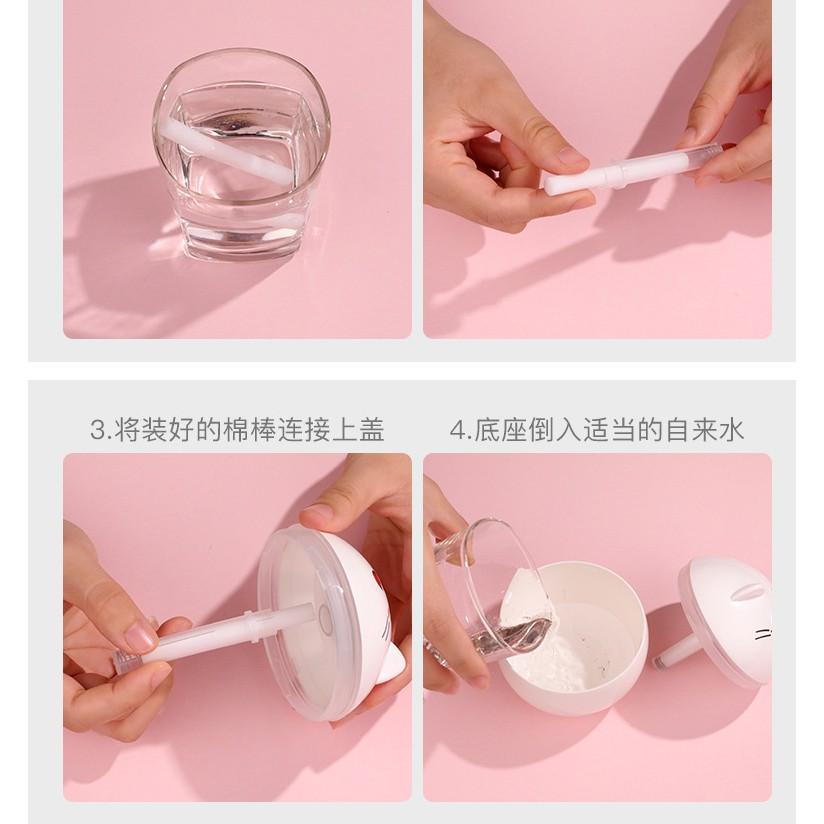 3.将装好的棉棒连接上盖

4.底座倒入适当的自来水