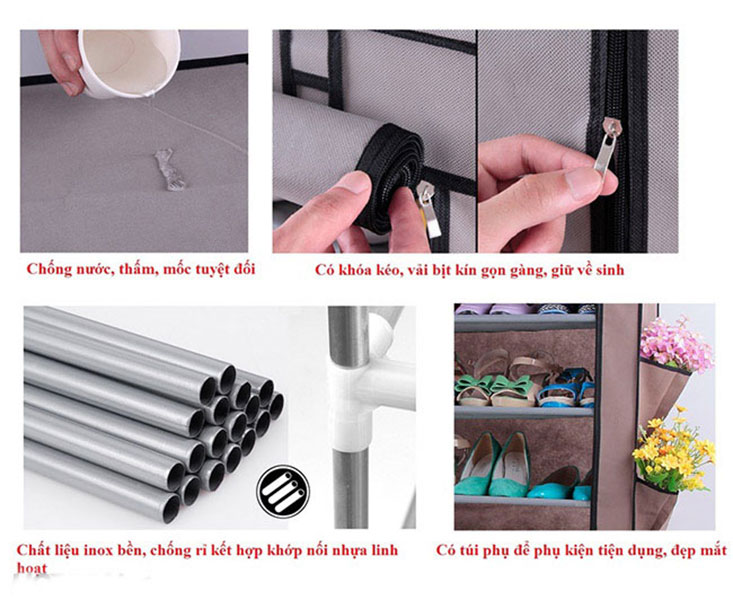 Chống nước, thấm, mốc tuyệt đối

Có khóa kéo, vải bịt kín gọn gàng, giữ vệ sinh

Chất liệu inox bền, chống rỉ kết hợp khớp nối nhựa linh hoạt

Có túi phụ để phụ kiện tiện dụng, đẹp mắt