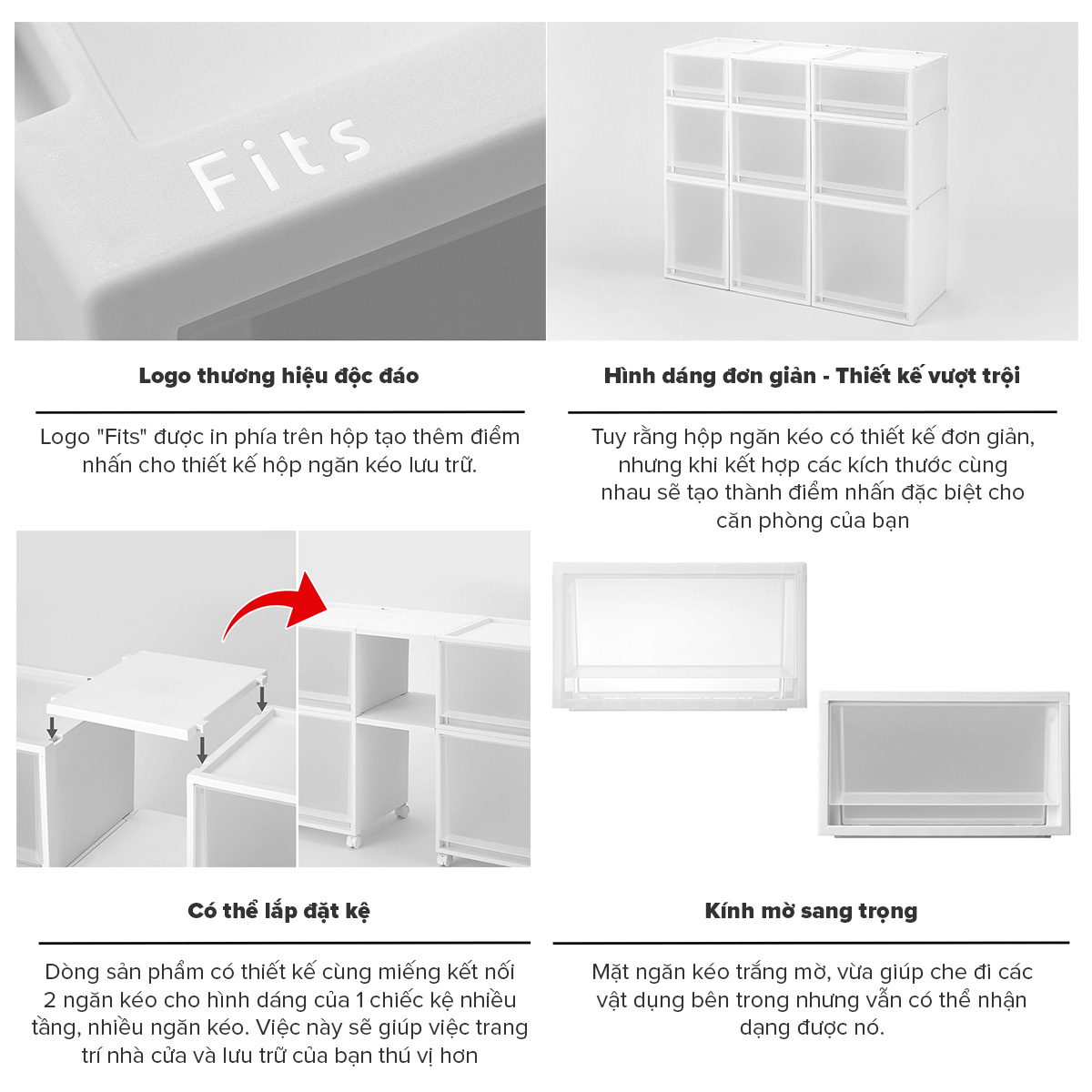 Fits

Logo thương hiệu độc đáo

Logo "Fits" được in phía trên hộp tạo thêm điểm nhấn cho thiết kế hộp ngăn kéo lưu trữ.

Hình dáng đơn giản - Thiết kế vượt trội

Tuy rằng hộp ngăn kéo có thiết kế đơn giản, nhưng khi kết hợp các kích thước cùng nhau sẽ tạo thành điểm nhấn đặc biệt cho căn phòng của bạn

Có thể lắp đặt kệ

Dòng sản phẩm có thiết kế cùng miếng kết nối 2 ngăn kéo cho hình dáng của 1 chiếc kệ nhiều tầng, nhiều ngăn kéo. Việc này sẽ giúp việc trang trí nhà cửa và lưu trữ của bạn thú vị hơn

Kính mờ sang trọng

Mặt ngăn kéo trắng mờ, vừa giúp che đi các vật dụng bên trong nhưng vẫn có thể nhận dạng được nó.