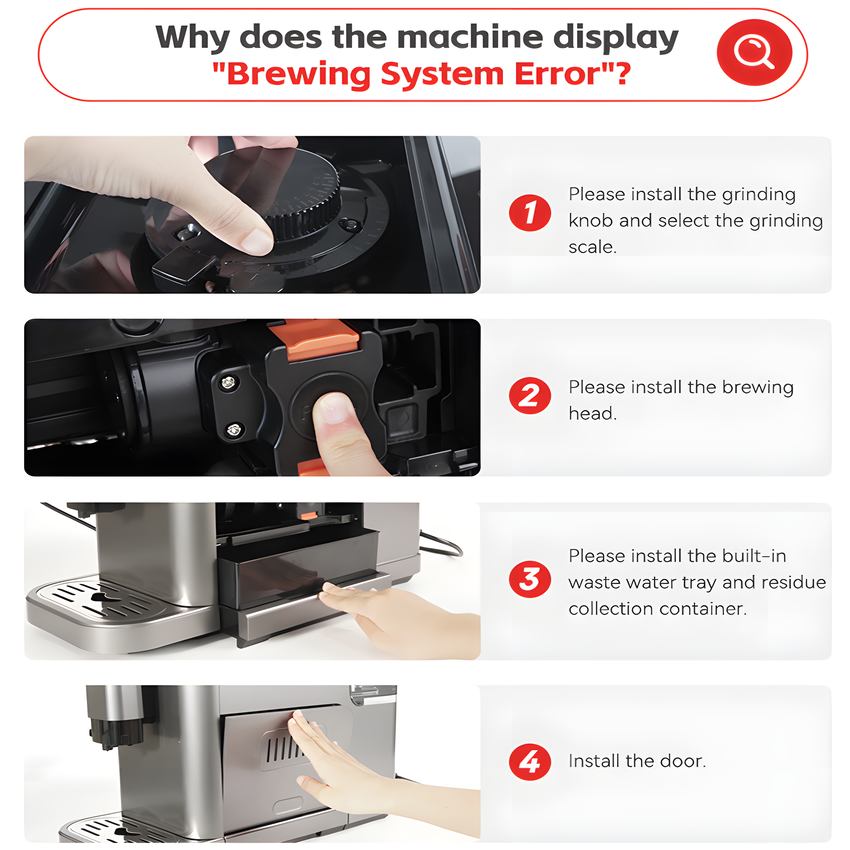 Why does the machine display "Brewing System Error"?

1 Please install the grinding knob and select the grinding scale.

2 Please install the brewing head.

3 Please install the built-in waste water tray and residue collection container.

4 Install the door.