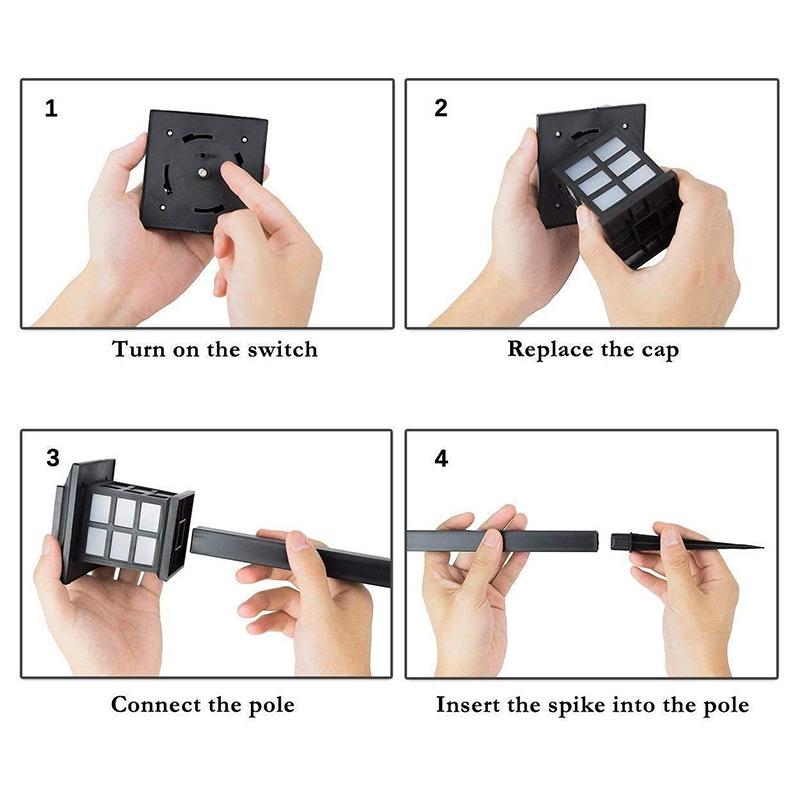 1

Turn on the switch

2

Replace the cap

3

Connect the pole

4

Insert the spike into the pole