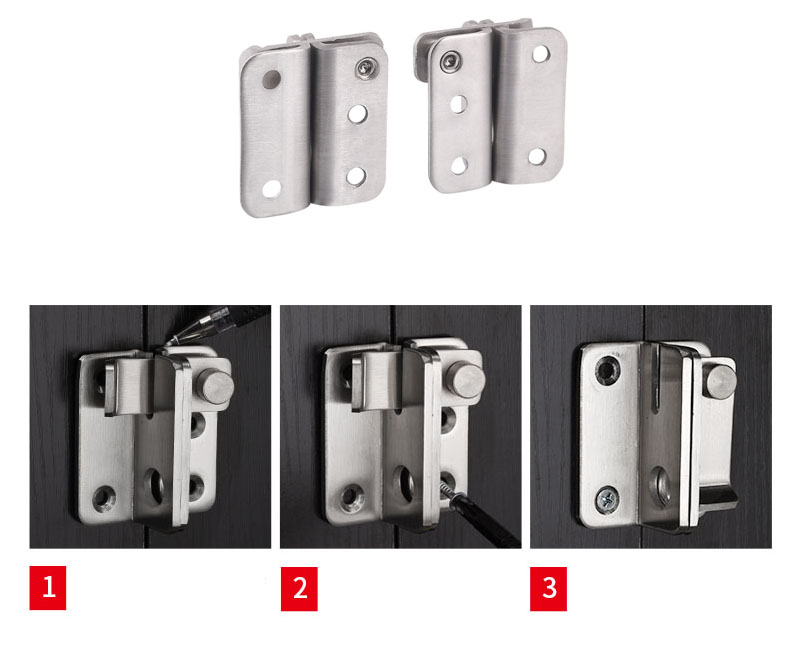 1

2

3