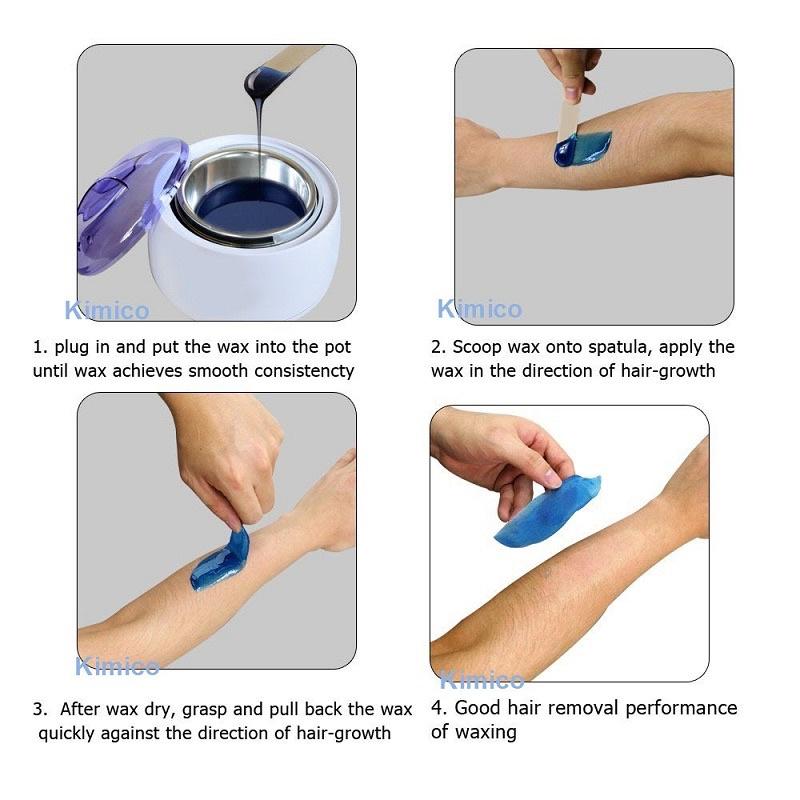 Kimico

1. plug in and put the wax into the pot until wax achieves smooth consistencty

Kimico

2. Scoop wax onto spatula, apply the wax in the direction of hair-growth

Kimico

3. After wax dry, grasp and pull back the wax quickly against the direction of hair-growth

Kimico

4. Good hair removal performance of waxing