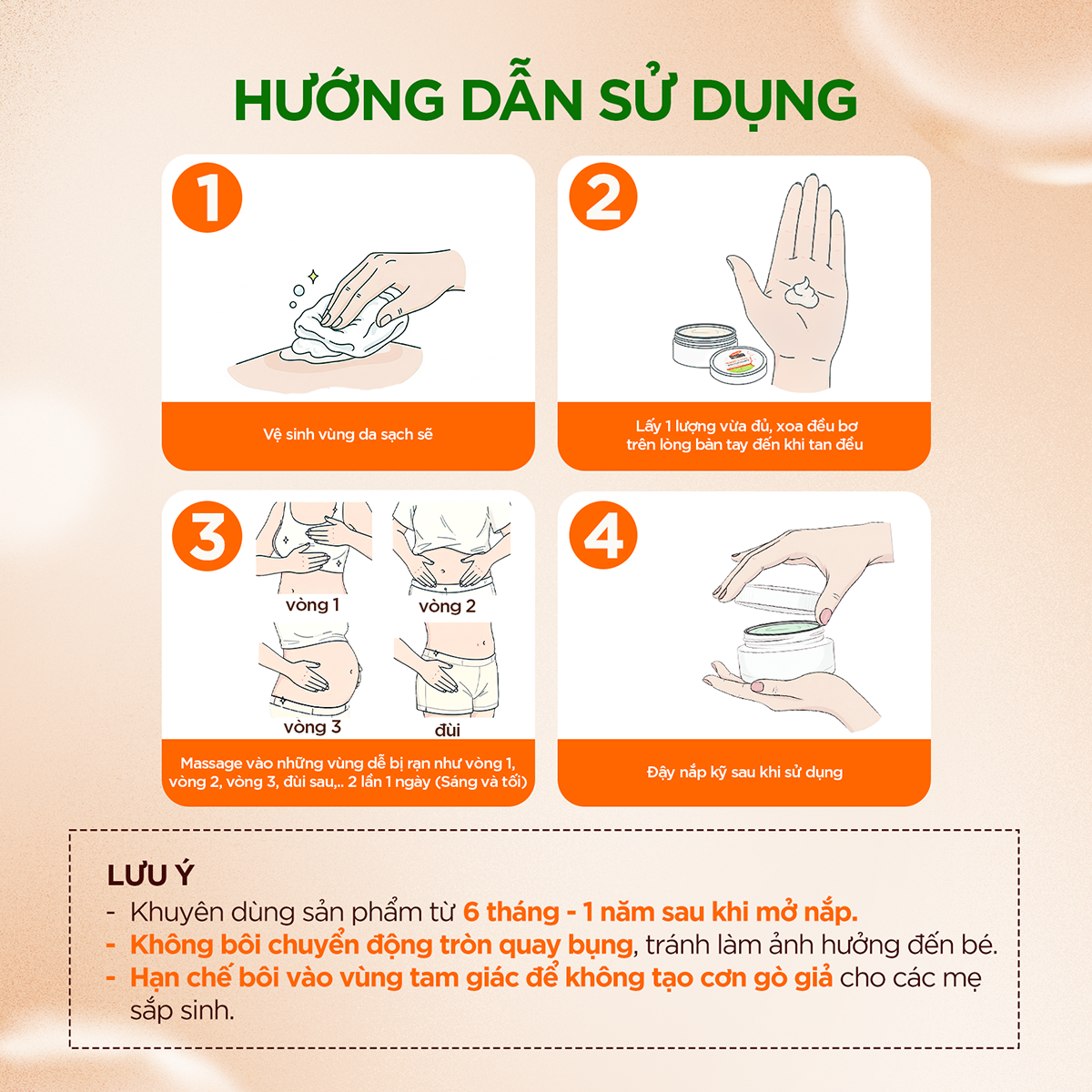 HƯỚNG DẪN SỬ DỤNG

1

Vệ sinh vùng da sạch sẽ

2

Lấy 1 lượng vừa đủ, xoa đều bơ trên lòng bàn tay đến khi tan đều

3

vòng 1

vòng 2

vòng 3

đùi

Massage vào những vùng dễ bị rạn như vòng 1, vòng 2, vòng 3, đùi sau,.. 2 lần 1 ngày (Sáng và tối)

4

Đậy nắp kỹ sau khi sử dụng

LƯU Ý
- Khuyên dùng sản phẩm từ 6 tháng - 1 năm sau khi mở nắp.
- Không bôi chuyển động tròn quay bụng, tránh làm ảnh hưởng đến bé.
- Hạn chế bôi vào vùng tam giác để không tạo cơn gò giả cho các mẹ sắp sinh.