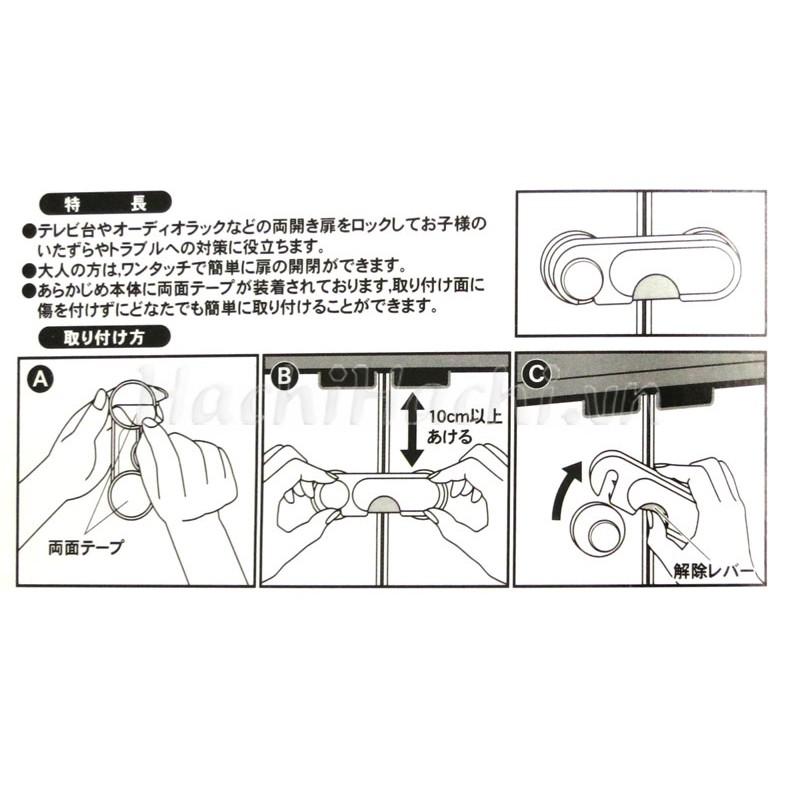 特　長

●テレビ台やオーディオラックなどの両開き扉をロックしてお子様のいたずらやトラブルへの対策に役立ちます。
●大人の方は,ワンタッチで簡単に扉の開閉ができます。
●あらかじめ本体に両面テープが装着されております,取り付け面に傷を付けずにどなたでも簡単に取り付けることができます。

取り付け方

A

両面テープ

B

10cm以上あける

C

解除レバー

HachiHachi.vn