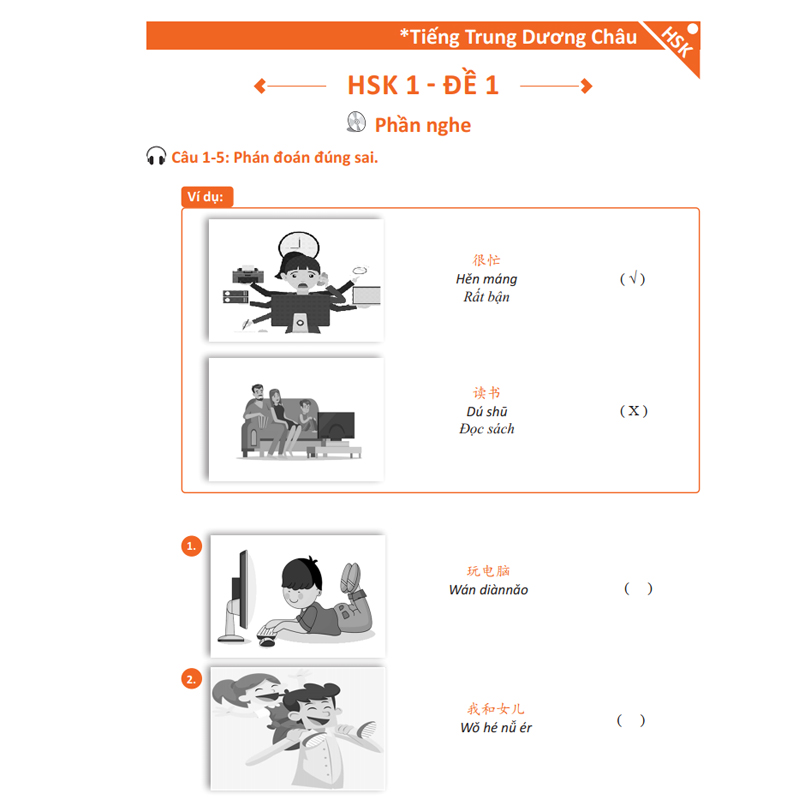 *Tiếng Trung Dương Châu

HSK

HSK 1 - ĐỀ 1

Phần nghe

Câu 1-5: Phán đoán đúng sai.

Ví dụ:

很忙
Hěn máng
Rất bận
( √ )

读书
Dú shū
Đọc sách
( X )

1.
玩电脑
Wán diànnǎo
(   )

2.
我和女儿
Wǒ hé nǚ ér
(   )