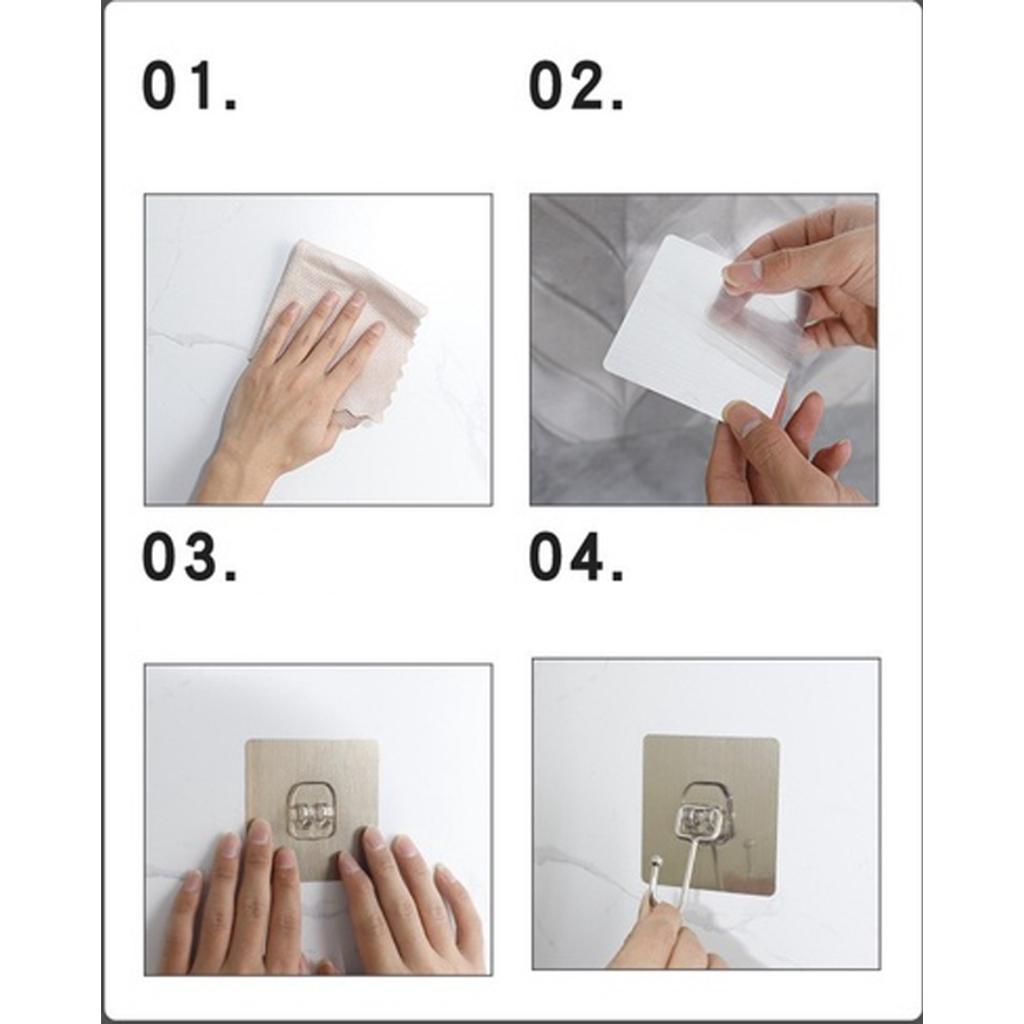 01.

02.

03.

04.