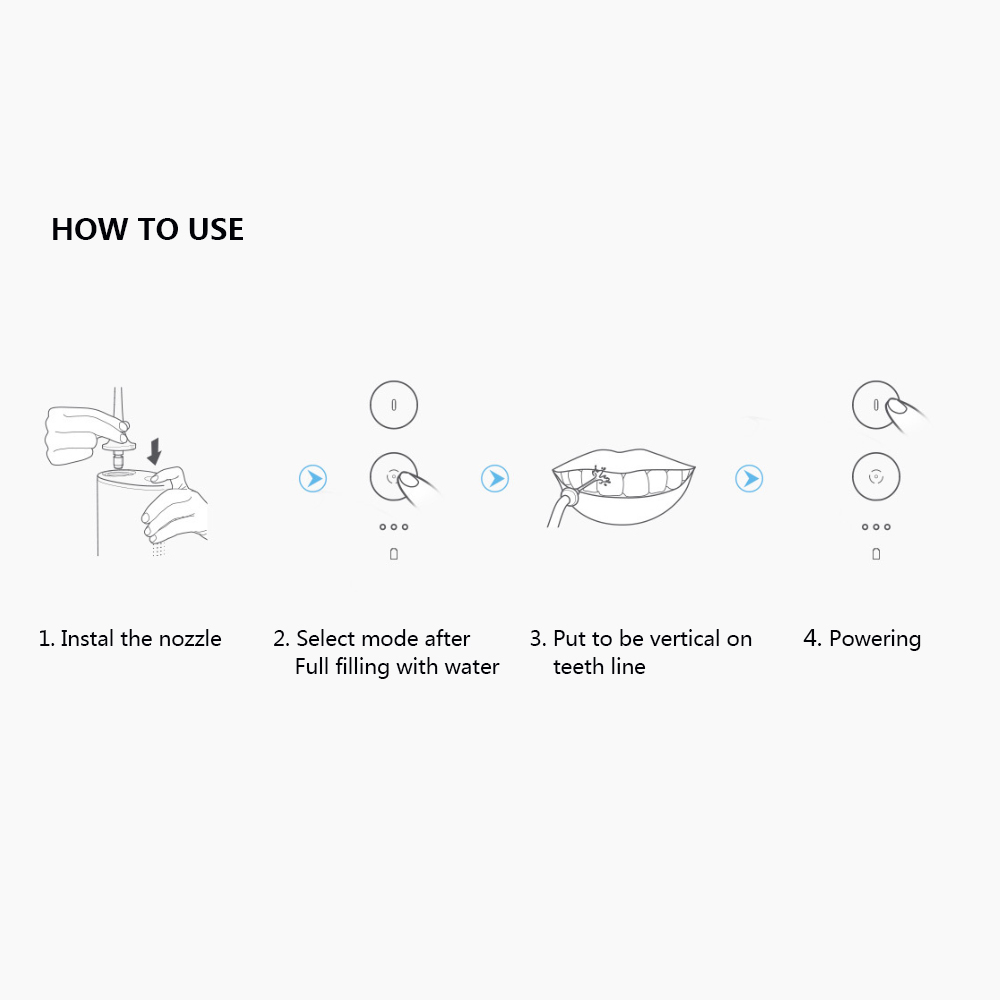 HOW TO USE

1. Instal the nozzle

2. Select mode after Full filling with water

3. Put to be vertical on teeth line

4. Powering