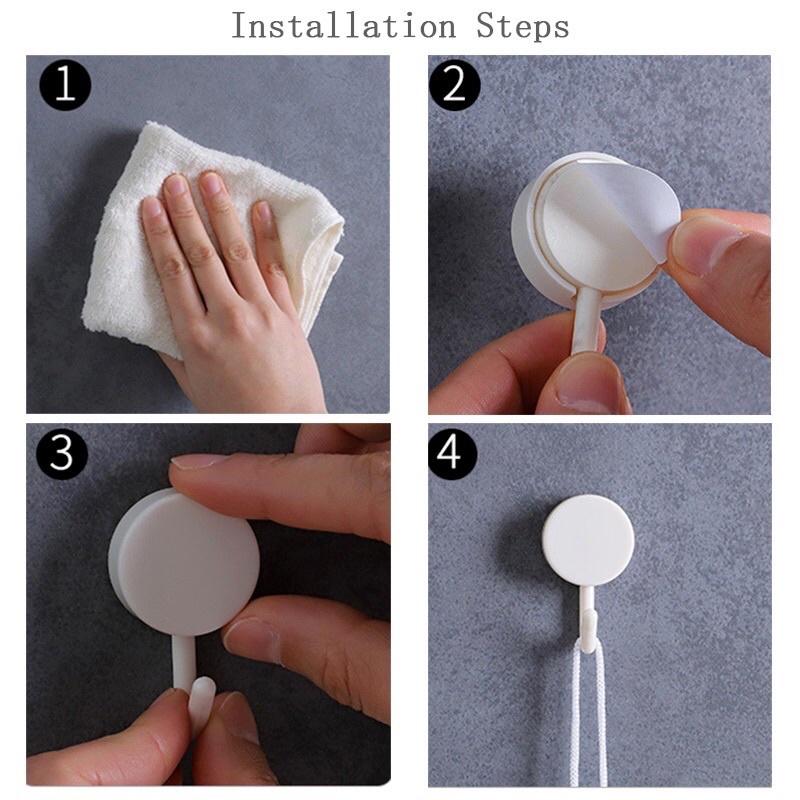 Installation Steps

1

2

3

4