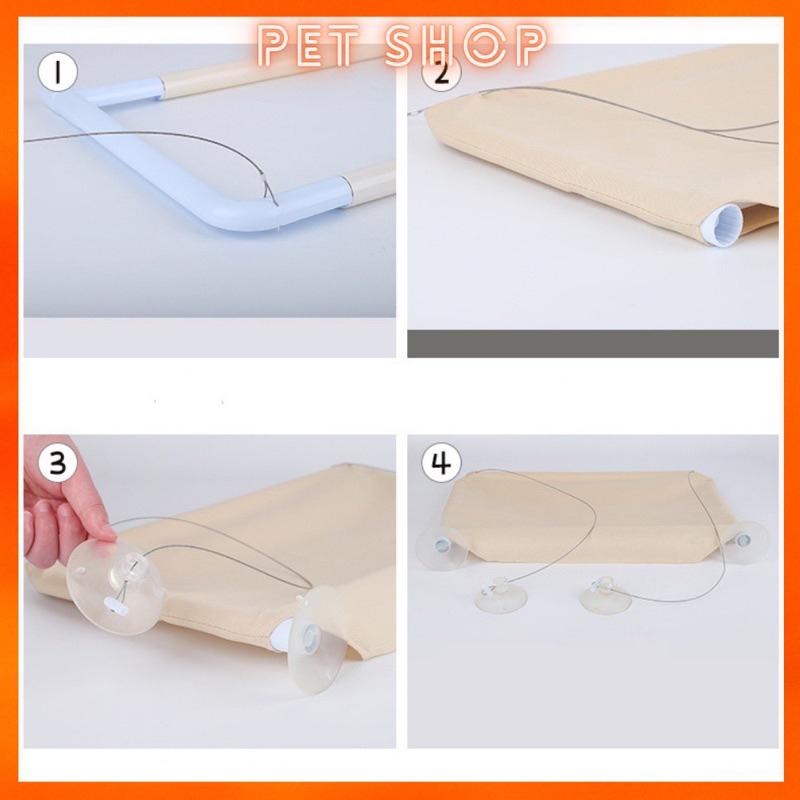 PET SHOP

1

2

3

4