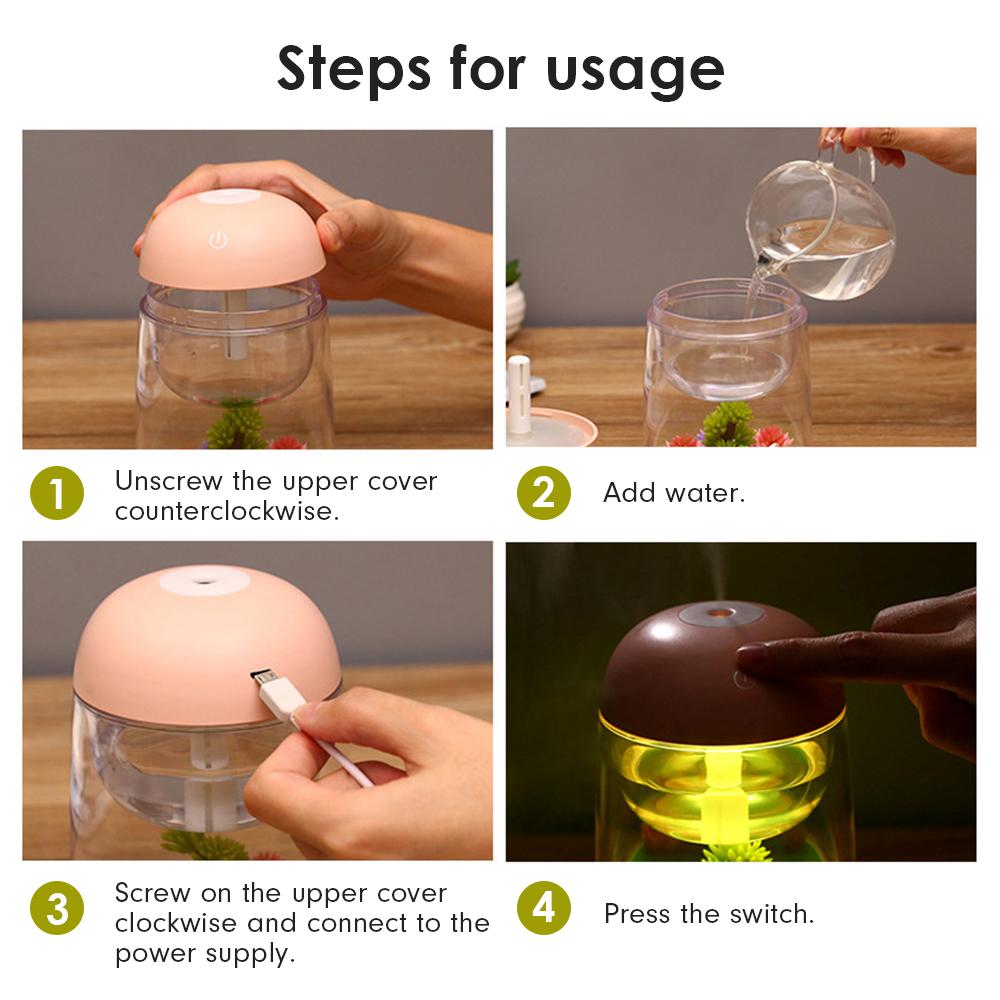 Steps for usage

1 Unscrew the upper cover counterclockwise.

2 Add water.

3 Screw on the upper cover clockwise and connect to the power supply.

4 Press the switch.