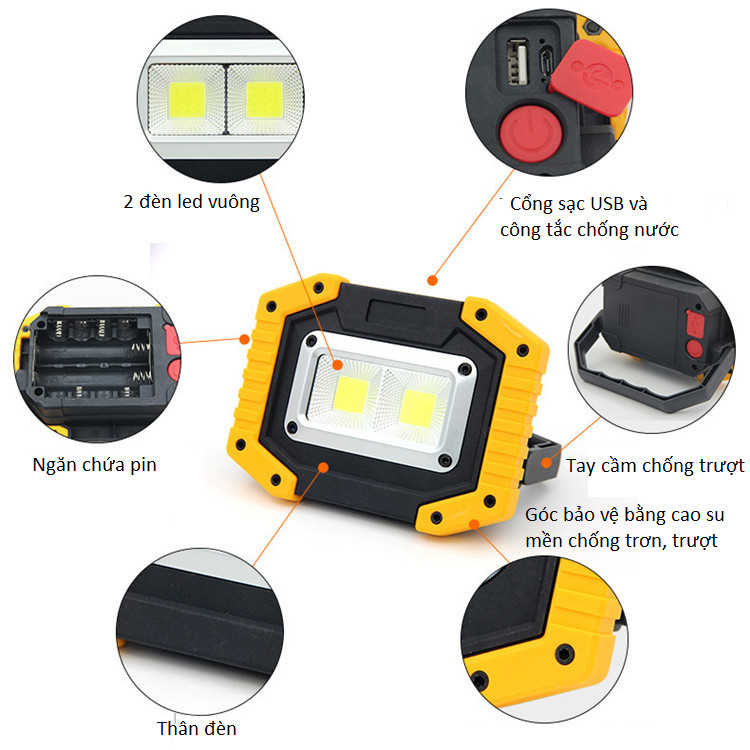 2 đèn led vuông

Cổng sạc USB và công tắc chống nước

Ngăn chứa pin

Tay cầm chống trượt

Góc bảo vệ bằng cao su mền chống trơn, trượt

Thân đèn