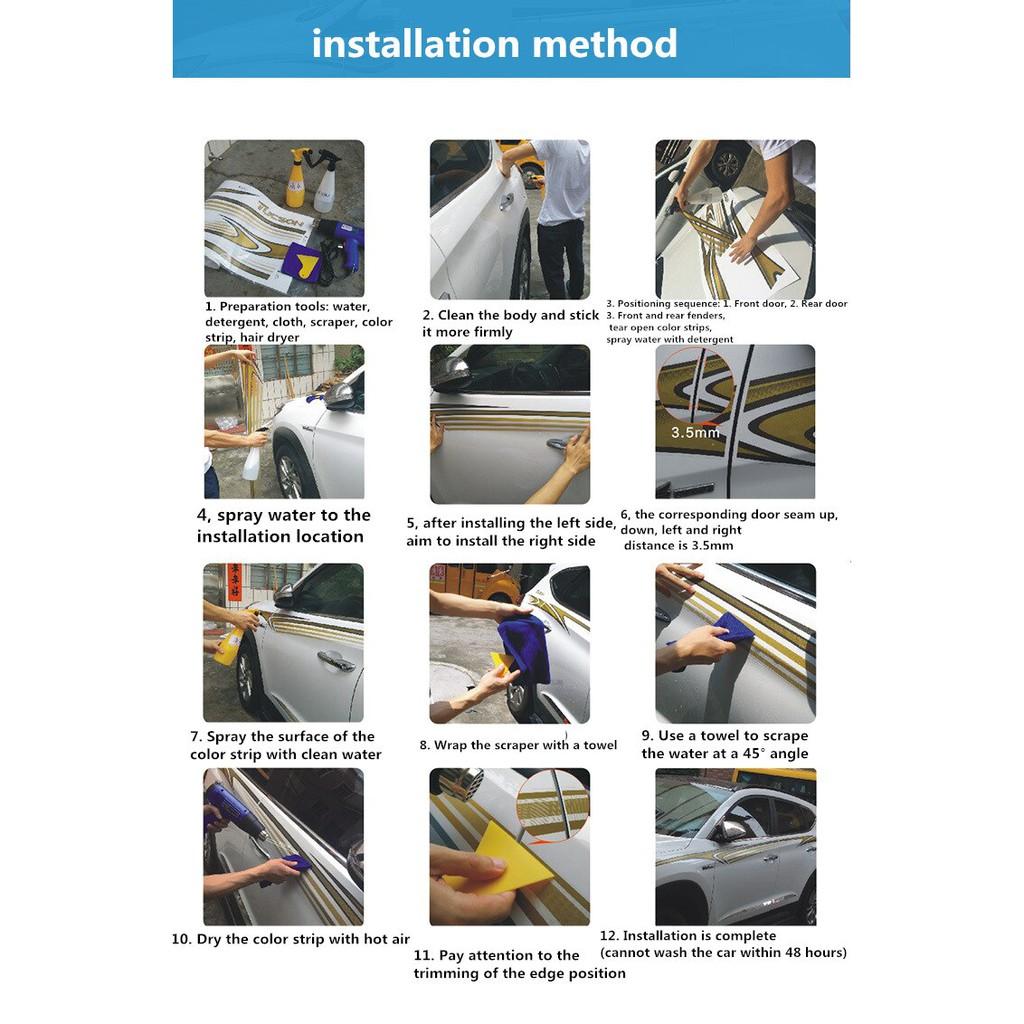 installation method

TUCSON

1. Preparation tools: water, detergent, cloth, scraper, color strip, hair dryer

2. Clean the body and stick it more firmly

3. Positioning sequence: 1. Front door, 2. Rear door 3. Front and rear fenders, tear open color strips, spray water with detergent

4, spray water to the installation location

5, after installing the left side, aim to install the right side

3.5mm

6, the corresponding door seam up, down, left and right distance is 3.5mm

7. Spray the surface of the color strip with clean water

8. Wrap the scraper with a towel

9. Use a towel to scrape the water at a 45° angle

10. Dry the color strip with hot air

11. Pay attention to the trimming of the edge position

12. Installation is complete (cannot wash the car within 48 hours)