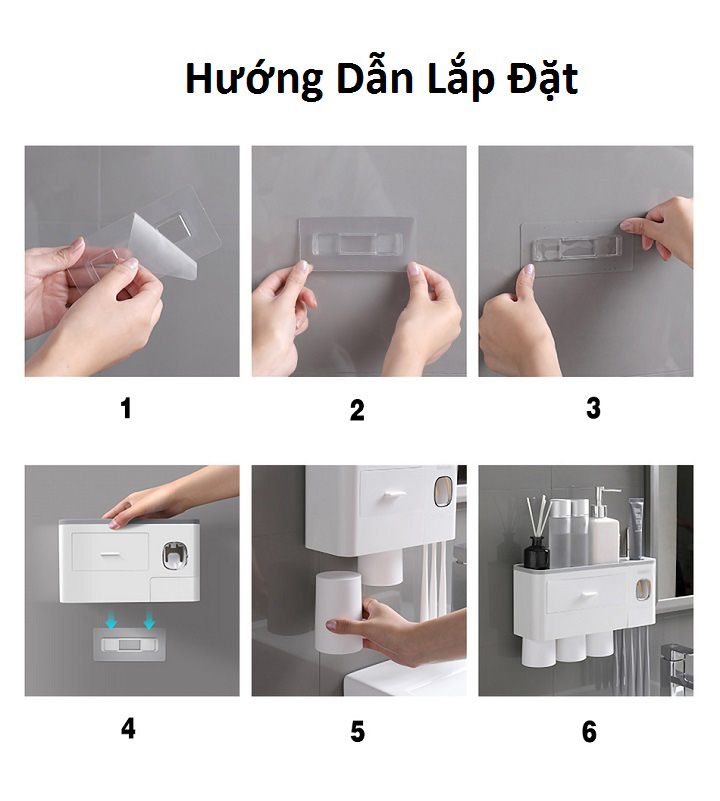 Hướng Dẫn Lắp Đặt

1

2

3

4

5

6