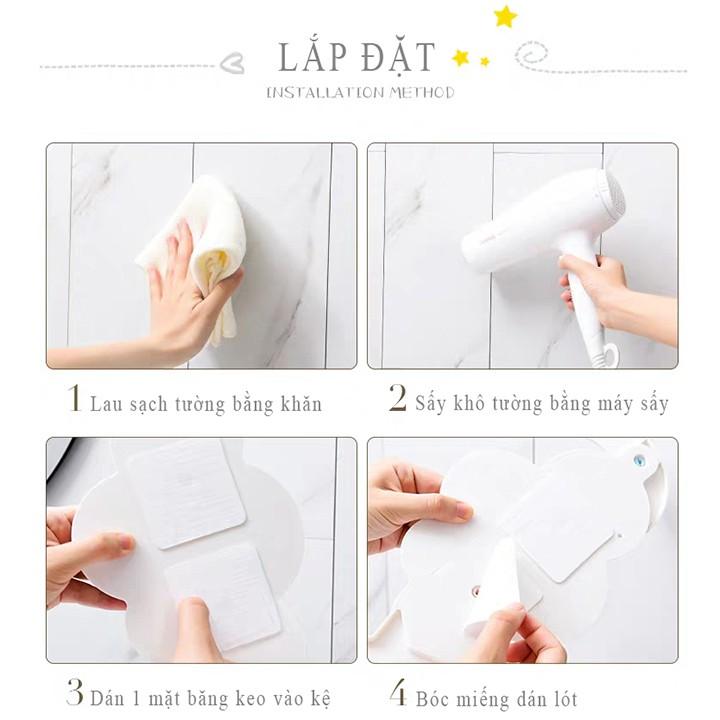 LẮP ĐẶT
INSTALLATION METHOD

1 Lau sạch tường bằng khăn

2 Sấy khô tường bằng máy sấy

3 Dán 1 mặt băng keo vào kệ

4 Bóc miếng dán lót