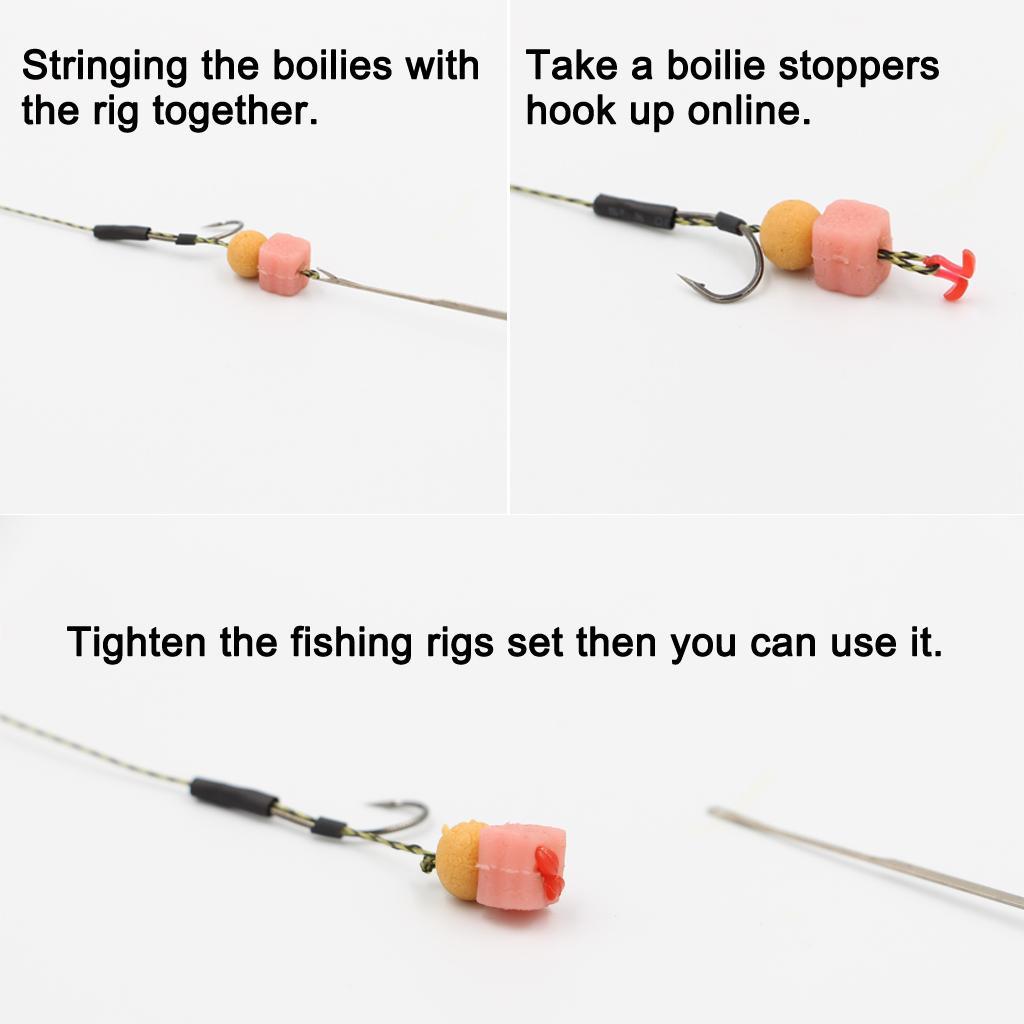 Stringing the boilies with the rig together.

Take a boilie stoppers hook up online.

Tighten the fishing rigs set then you can use it.