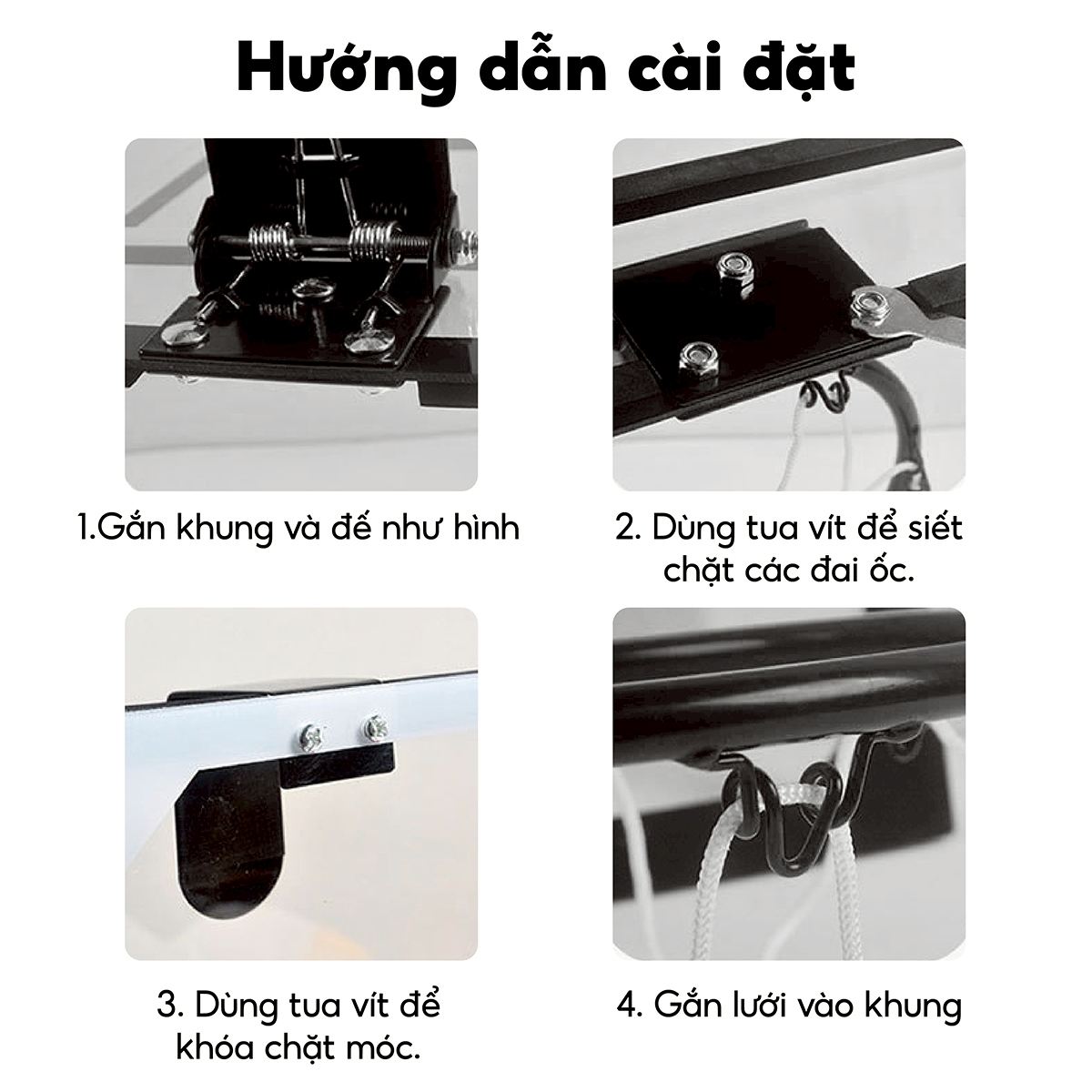 Hướng dẫn cài đặt

1.Gắn khung và đế như hình

2. Dùng tua vít để siết chặt các đai ốc.

3. Dùng tua vít để khóa chặt móc.

4. Gắn lưới vào khung