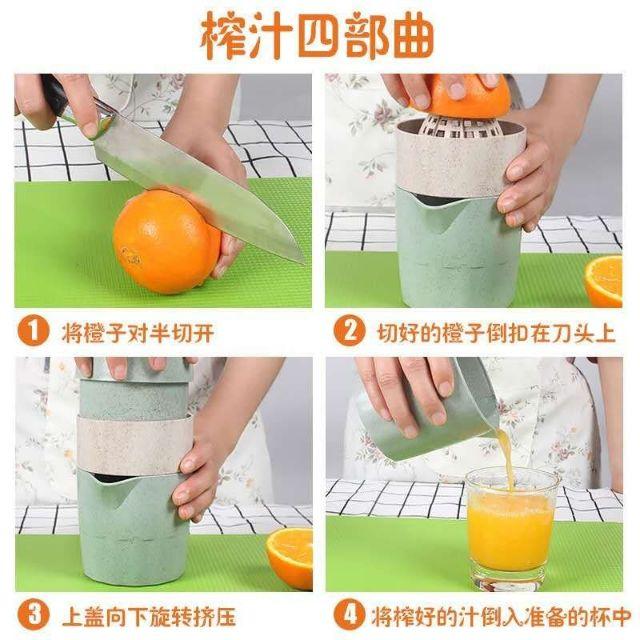 榨汁四部曲

1 将橙子对半切开

2 切好的橙子倒扣在刀头上

3 上盖向下旋转挤压

4 将榨好的汁倒入准备的杯中