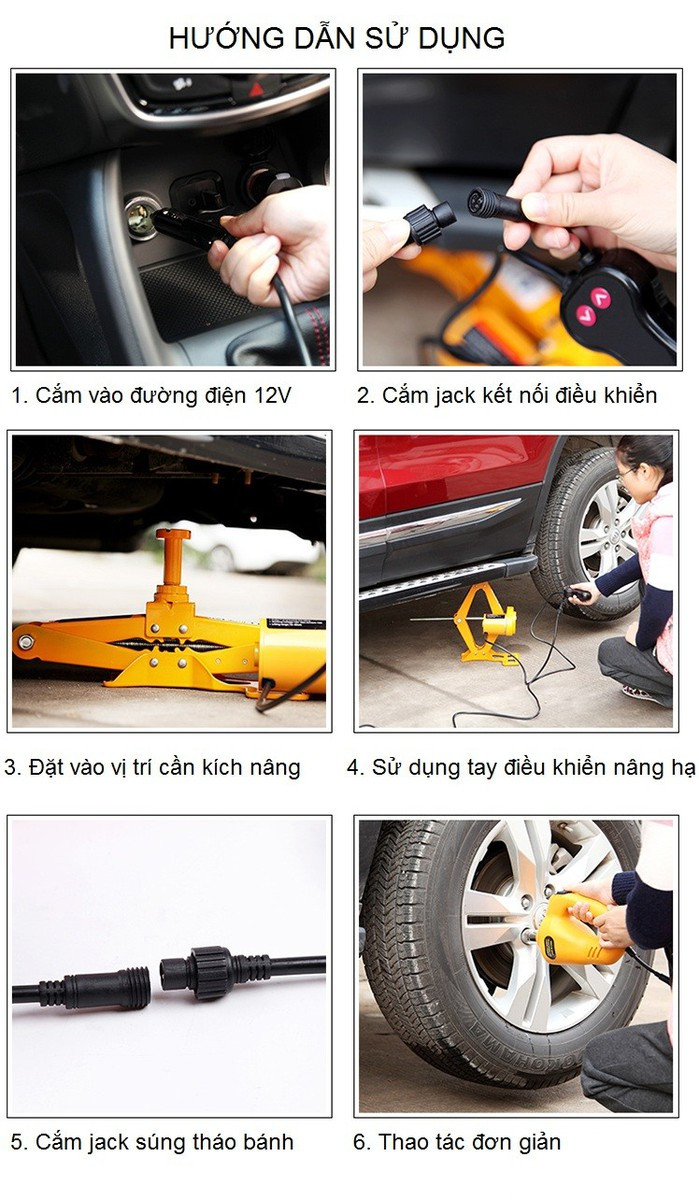 HƯỚNG DẪN SỬ DỤNG

1. Cắm vào đường điện 12V

2. Cắm jack kết nối điều khiển

3. Đặt vào vị trí cần kích nâng

4. Sử dụng tay điều khiển nâng hạ

5. Cắm jack súng tháo bánh

6. Thao tác đơn giản