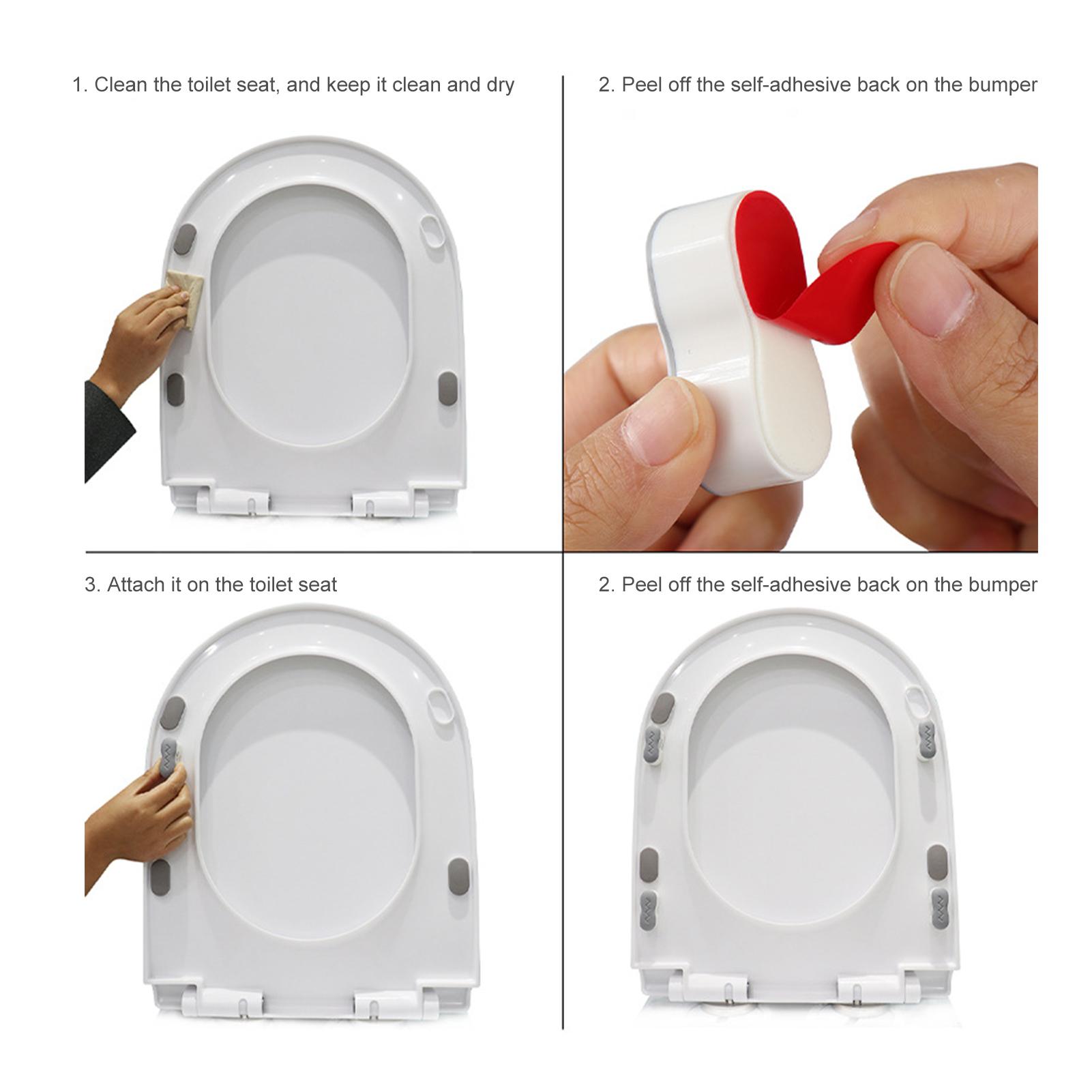 1. Clean the toilet seat, and keep it clean and dry

2. Peel off the self-adhesive back on the bumper

3. Attach it on the toilet seat

2. Peel off the self-adhesive back on the bumper