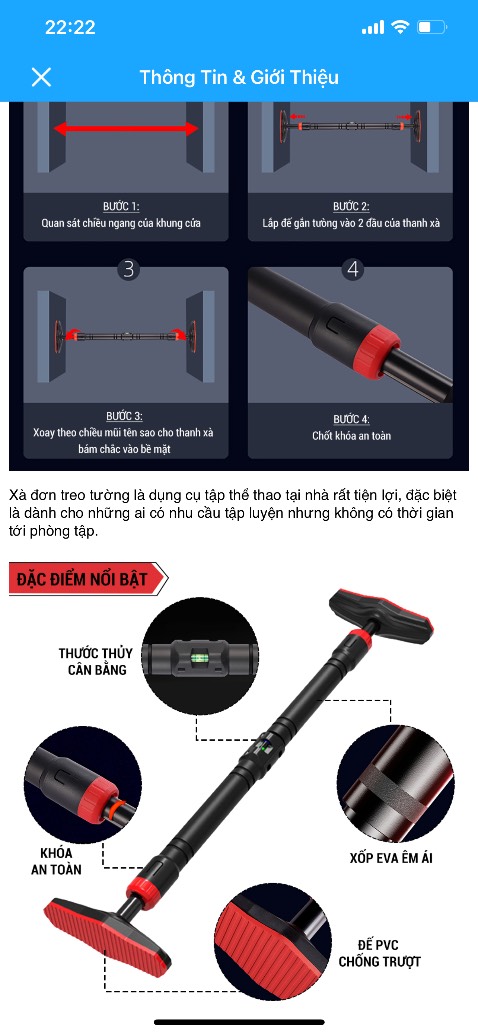 22:22

Thông Tin & Giới Thiệu

BƯỚC 1:
Quan sát chiều ngang của khung cửa

BƯỚC 2:
Lắp đế gắn tường vào 2 đầu của thanh xà

3

4

BƯỚC 3:
Xoay theo chiều mũi tên sao cho thanh xà bám chắc vào bề mặt

BƯỚC 4:
Chốt khóa an toàn

Xà đơn treo tường là dụng cụ tập thể thao tại nhà rất tiện lợi, đặc biệt là dành cho những ai có nhu cầu tập luyện nhưng không có thời gian tới phòng tập.

ĐẶC ĐIỂM NỔI BẬT

THƯỚC THỦY CÂN BẰNG

KHÓA AN TOÀN

XỐP EVA ÊM ÁI

ĐẾ PVC CHỐNG TRƯỢT