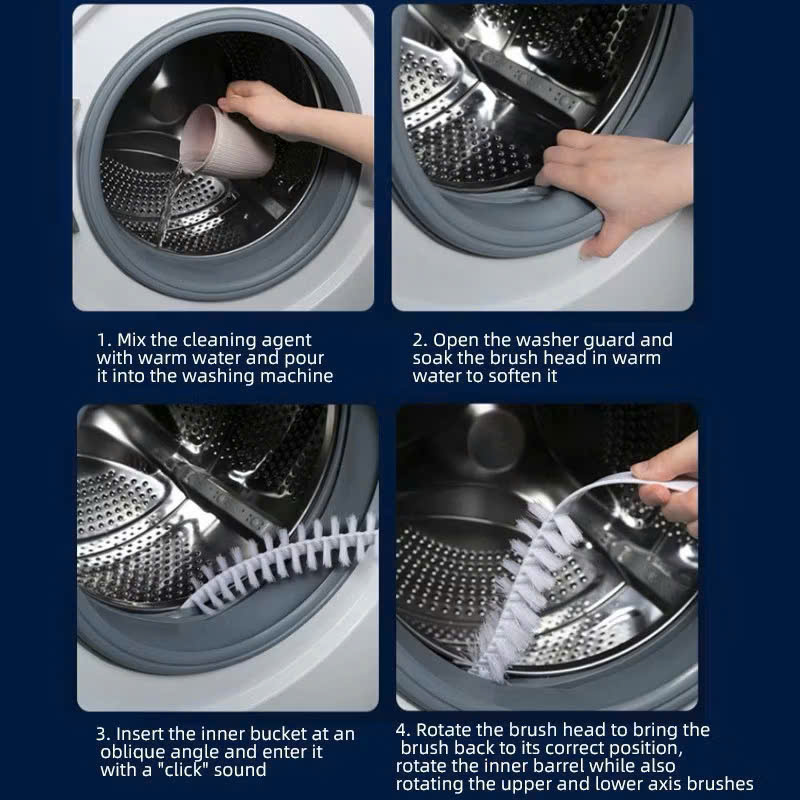 1. Mix the cleaning agent with warm water and pour it into the washing machine

2. Open the washer guard and soak the brush head in warm water to soften it

3. Insert the inner bucket at an oblique angle and enter it with a "click" sound

4. Rotate the brush head to bring the brush back to its correct position, rotate the inner barrel while also rotating the upper and lower axis brushes