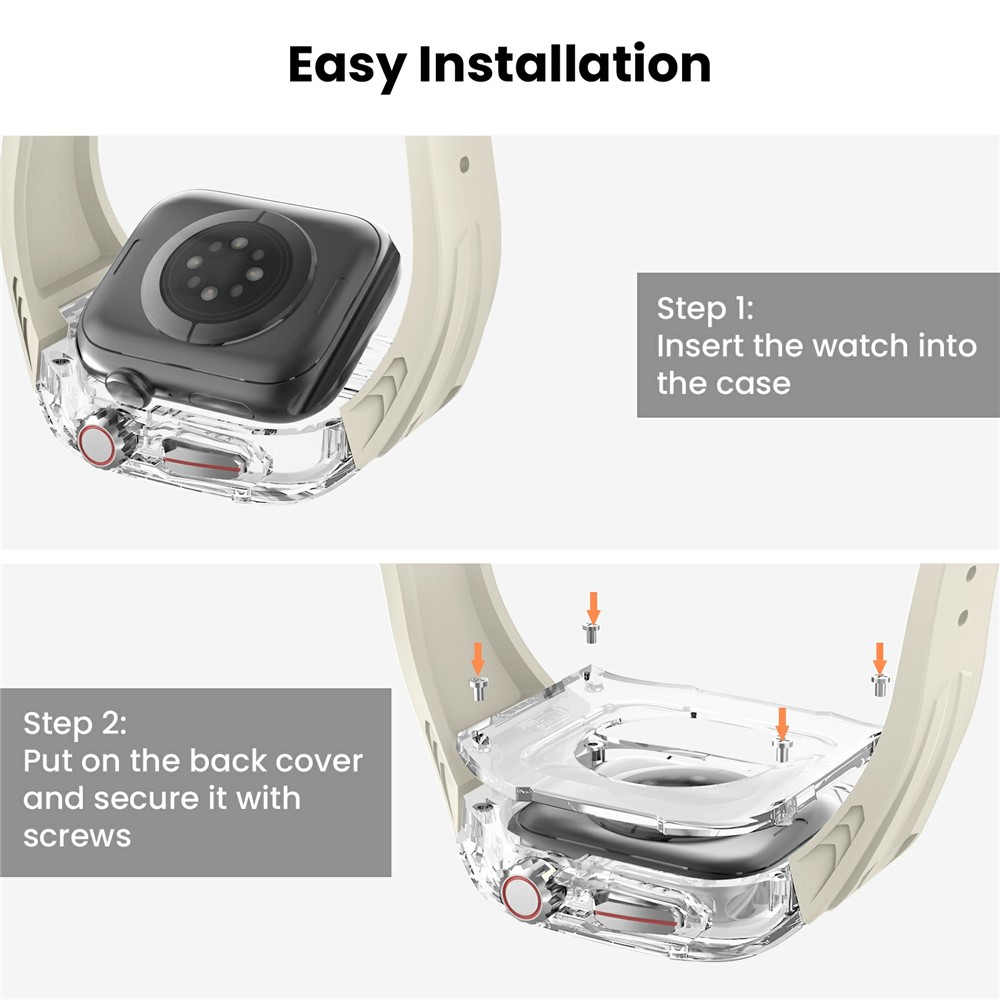 Easy Installation

Step 1:
Insert the watch into the case

Step 2:
Put on the back cover and secure it with screws