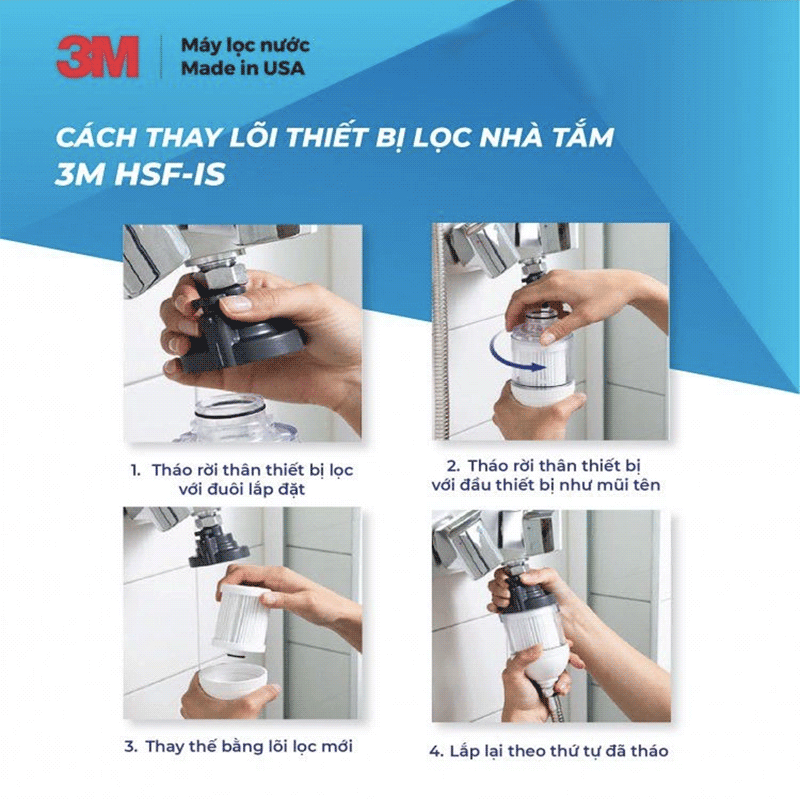 3M

Máy lọc nước
Made in USA

CÁCH THAY LÕI THIẾT BỊ LỌC NHÀ TẮM
3M HSF-IS

1. Tháo rời thân thiết bị lọc với đuôi lắp đặt

2. Tháo rời thân thiết bị với đầu thiết bị như mũi tên

3. Thay thế bằng lõi lọc mới

4. Lắp lại theo thứ tự đã tháo