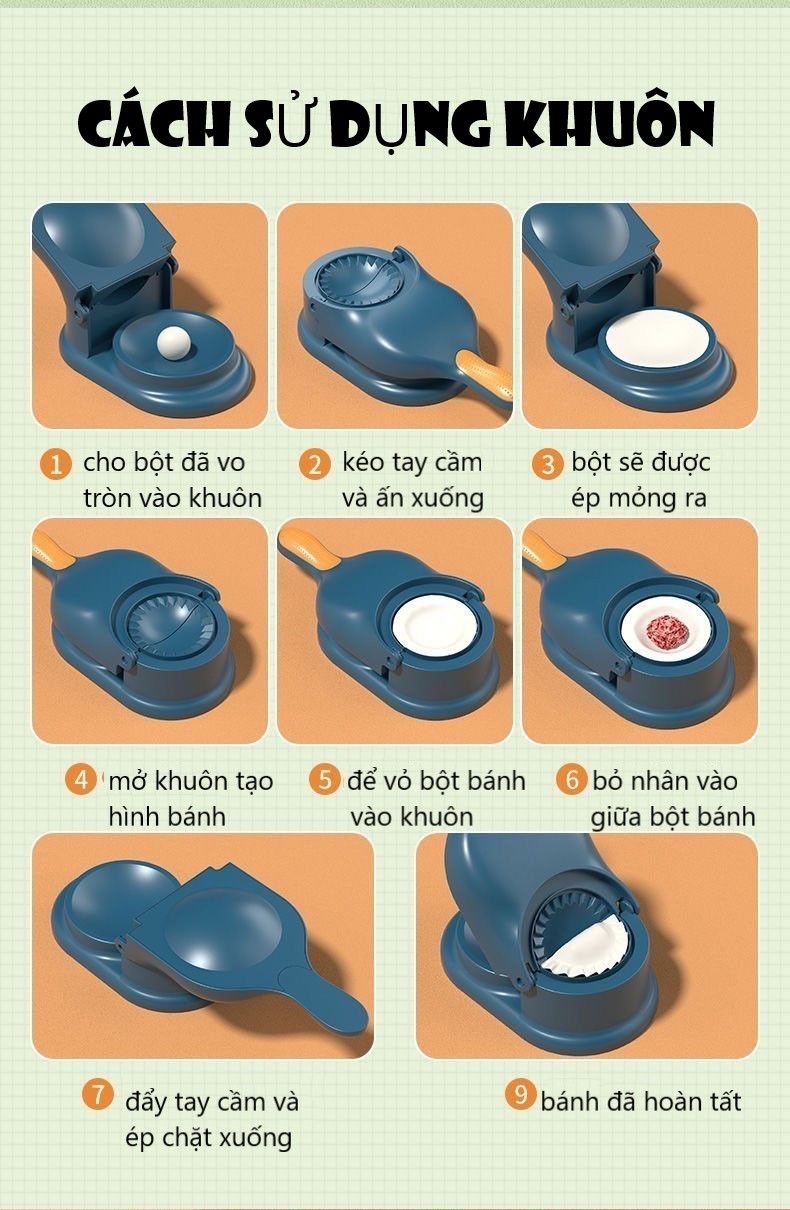 CÁCH SỬ DỤNG KHUÔN

1 cho bột đã vo tròn vào khuôn

2 kéo tay cầm và ấn xuống

3 bột sẽ được ép mỏng ra

4 mở khuôn tạo hình bánh

5 để vỏ bột bánh vào khuôn

6 bỏ nhân vào giữa bột bánh

7 đẩy tay cầm và ép chặt xuống

9 bánh đã hoàn tất