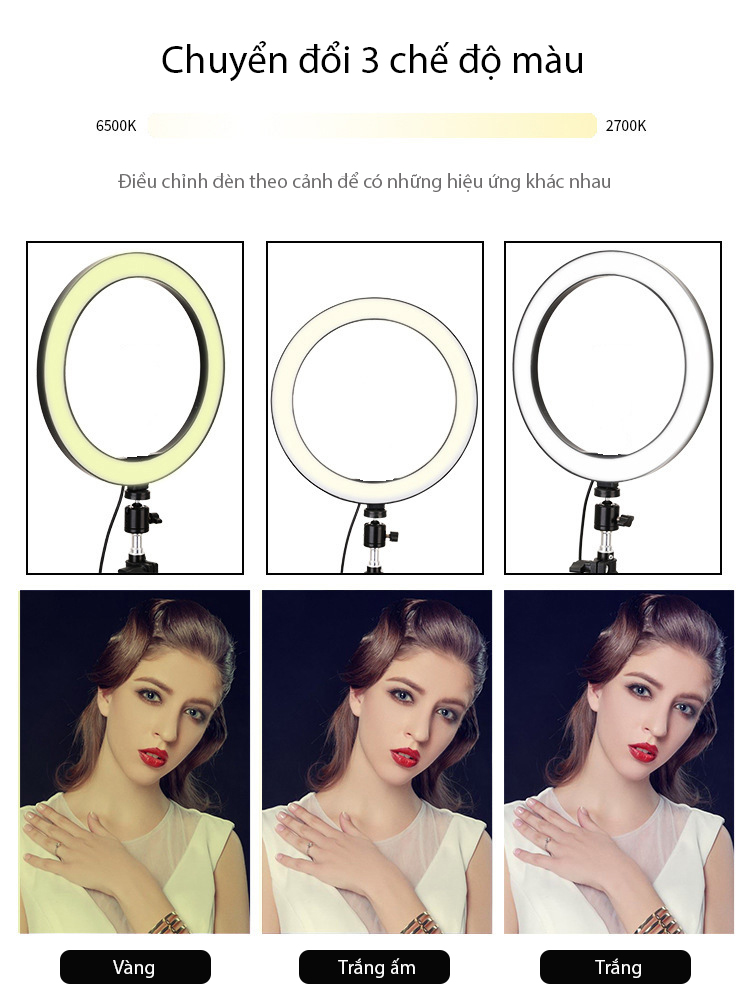 Chuyển đổi 3 chế độ màu

6500K

2700K

Điều chỉnh đèn theo cảnh để có những hiệu ứng khác nhau

Vàng

Trắng ấm

Trắng