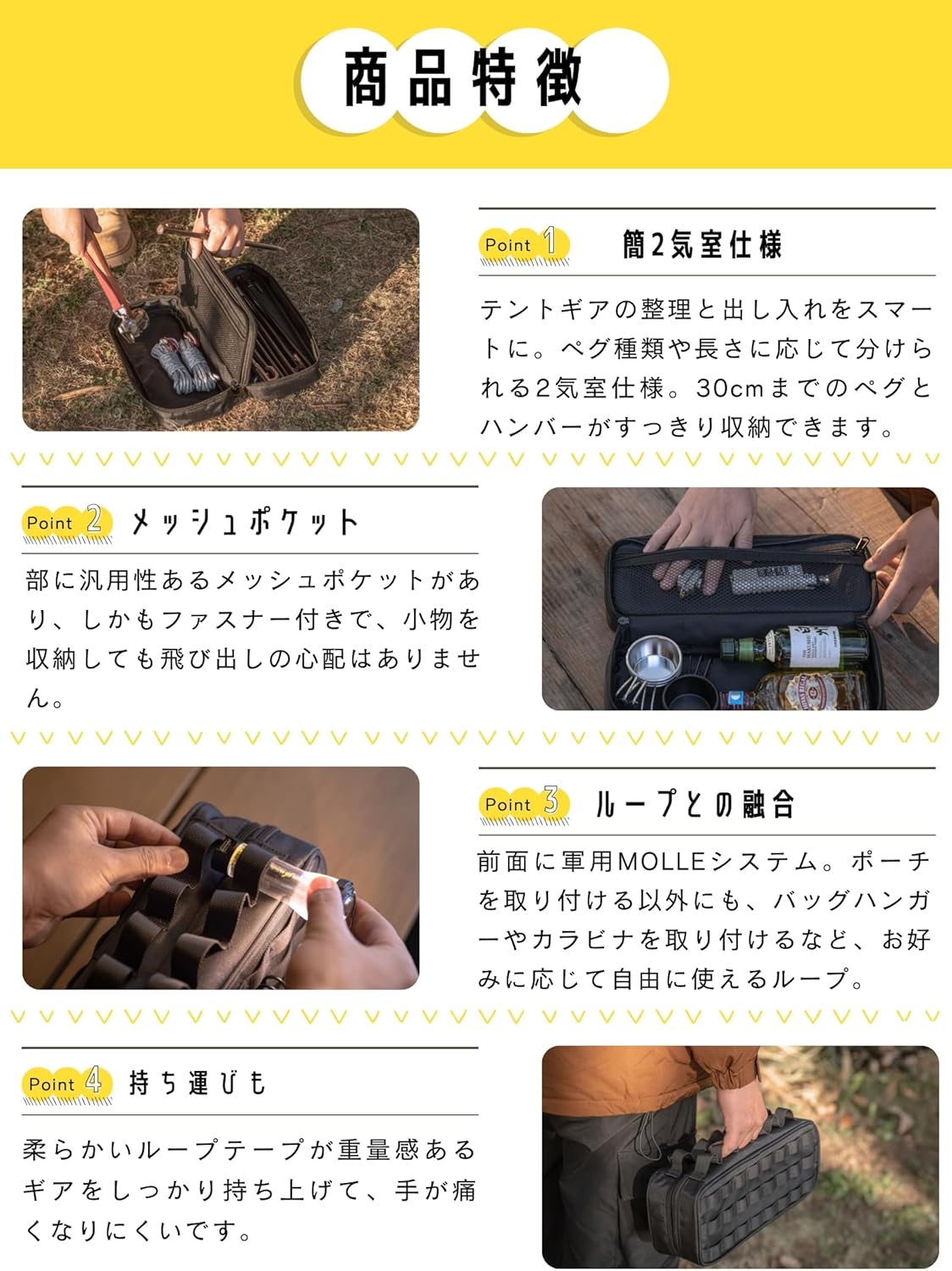 商品特徴

Point 1 簡2気室仕様

テントギアの整理と出し入れをスマートに。ペグ種類や長さに応じて分けられる2気室仕様。30cmまでのペグとハンバーがすっきり収納できます。

Point 2 メッシュポケット

部に汎用性あるメッシュポケットがあり、しかもファスナー付きで、小物を収納しても飛び出しの心配はありません。

Point 3 ループとの融合

前面に軍用MOLLEシステム。ポーチを取り付ける以外にも、バッグハンガーやカラビナを取り付けるなど、お好みに応じて自由に使えるループ。

Point 4 持ち運びも

柔らかいループテープが重量感あるギアをしっかり持ち上げて、手が痛くなりにくいです。