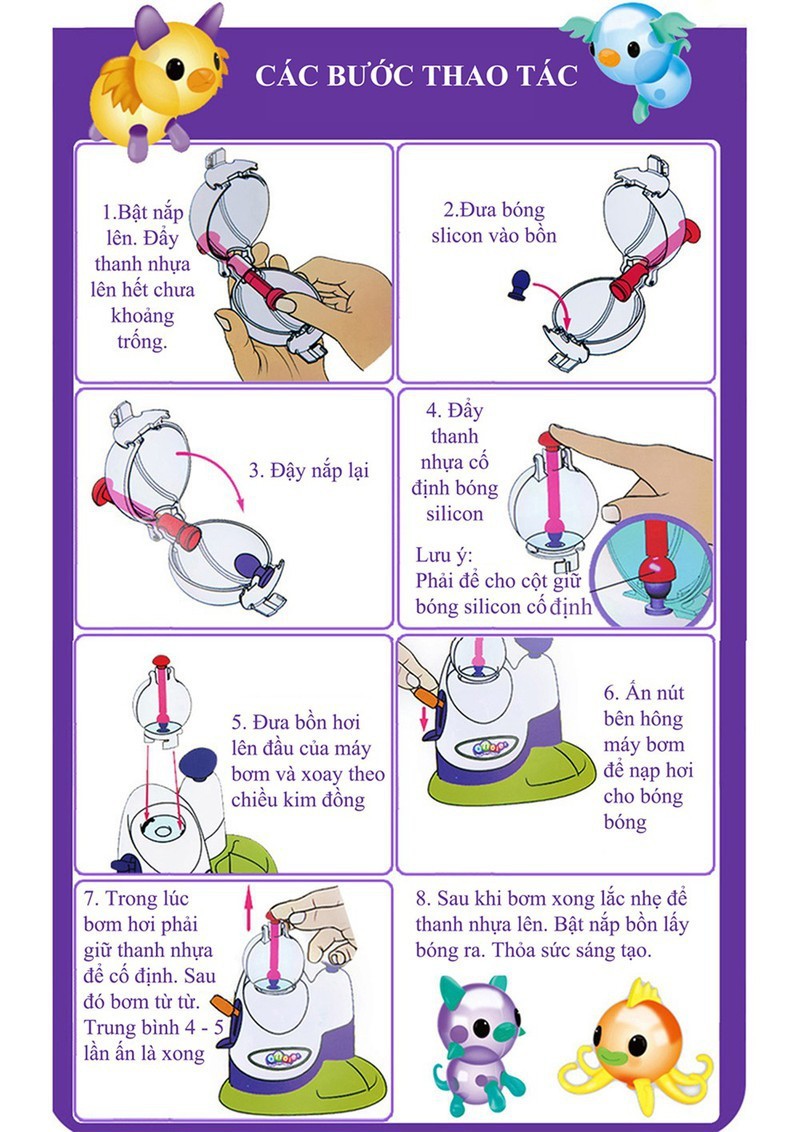 CÁC BƯỚC THAO TÁC

1.Bật nắp lên. Đẩy thanh nhựa lên hết chưa khoảng trống.

2.Đưa bóng silicon vào bồn

3. Đậy nắp lại

4. Đẩy thanh nhựa cố định bóng silicon

Lưu ý: Phải để cho cột giữ bóng silicon cố định

5. Đưa bồn hơi lên đầu của máy bơm và xoay theo chiều kim đồng

6. Ấn nút bên hông máy bơm để nạp hơi cho bóng bóng

7. Trong lúc bơm hơi phải giữ thanh nhựa để cố định. Sau đó bơm từ từ. Trung bình 4 - 5 lần ấn là xong

8. Sau khi bơm xong lắc nhẹ để thanh nhựa lên. Bật nắp bồn lấy bóng ra. Thỏa sức sáng tạo.