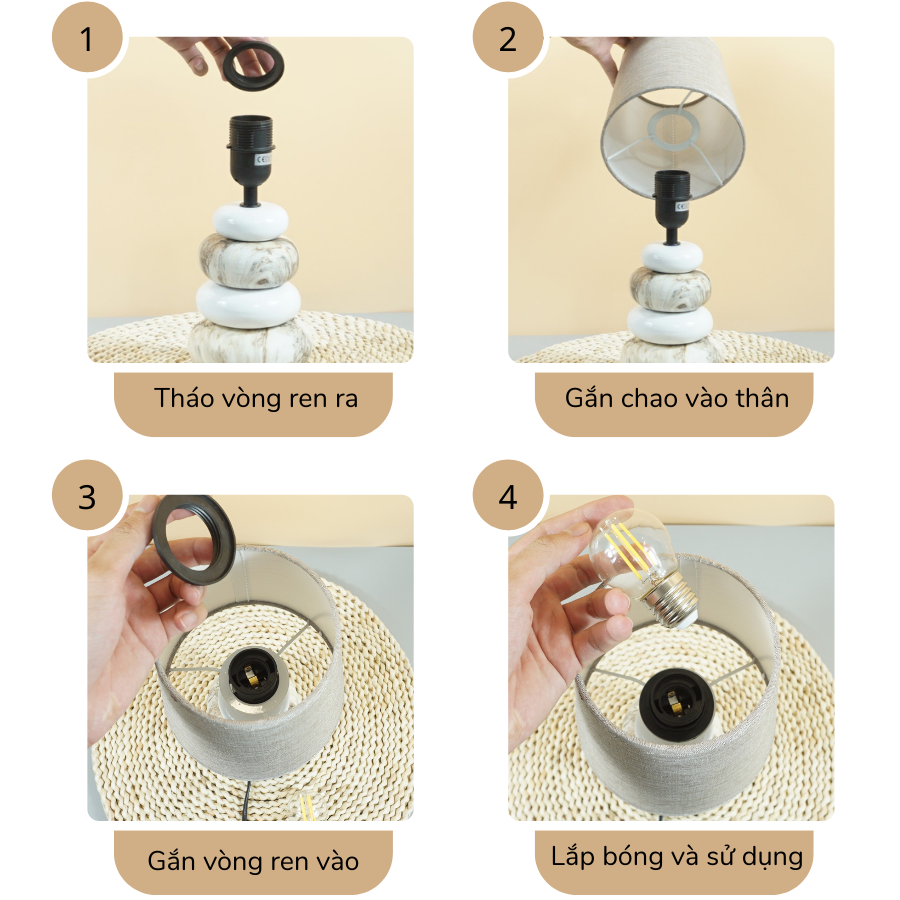 1

Tháo vòng ren ra

2

Gắn chao vào thân

3

Gắn vòng ren vào

4

Lắp bóng và sử dụng