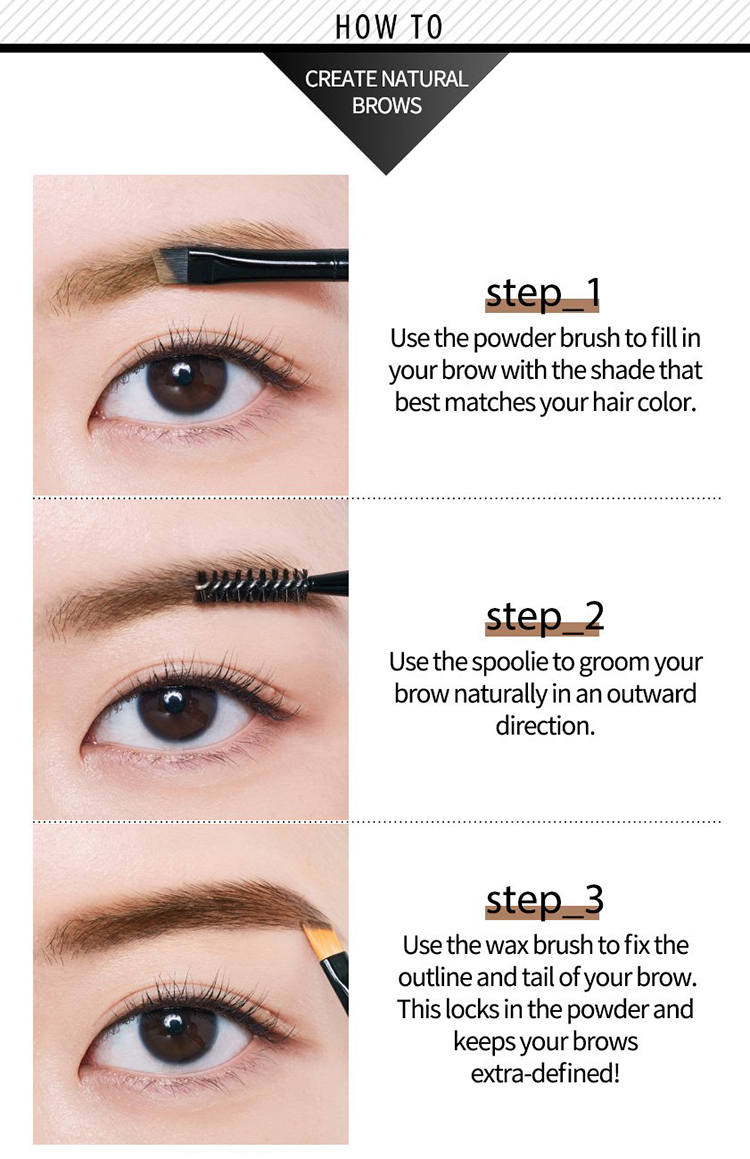 HOW TO

CREATE NATURAL BROWS

step_1
Use the powder brush to fill in your brow with the shade that best matches your hair color.

step_2
Use the spoolie to groom your brow naturally in an outward direction.

step_3
Use the wax brush to fix the outline and tail of your brow. This locks in the powder and keeps your brows extra-defined!