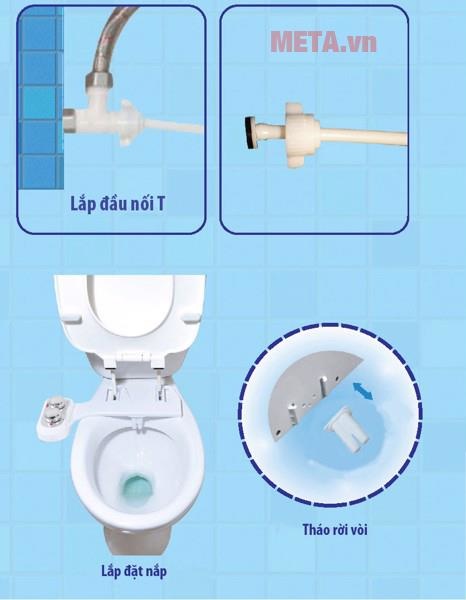 META.vn

Lắp đầu nối T

Tháo rời vòi

Lắp đặt nắp