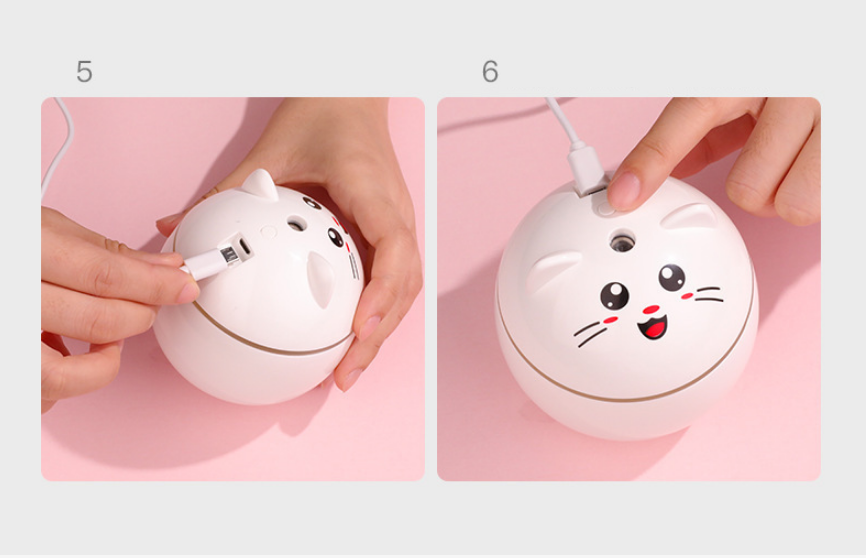 5

6