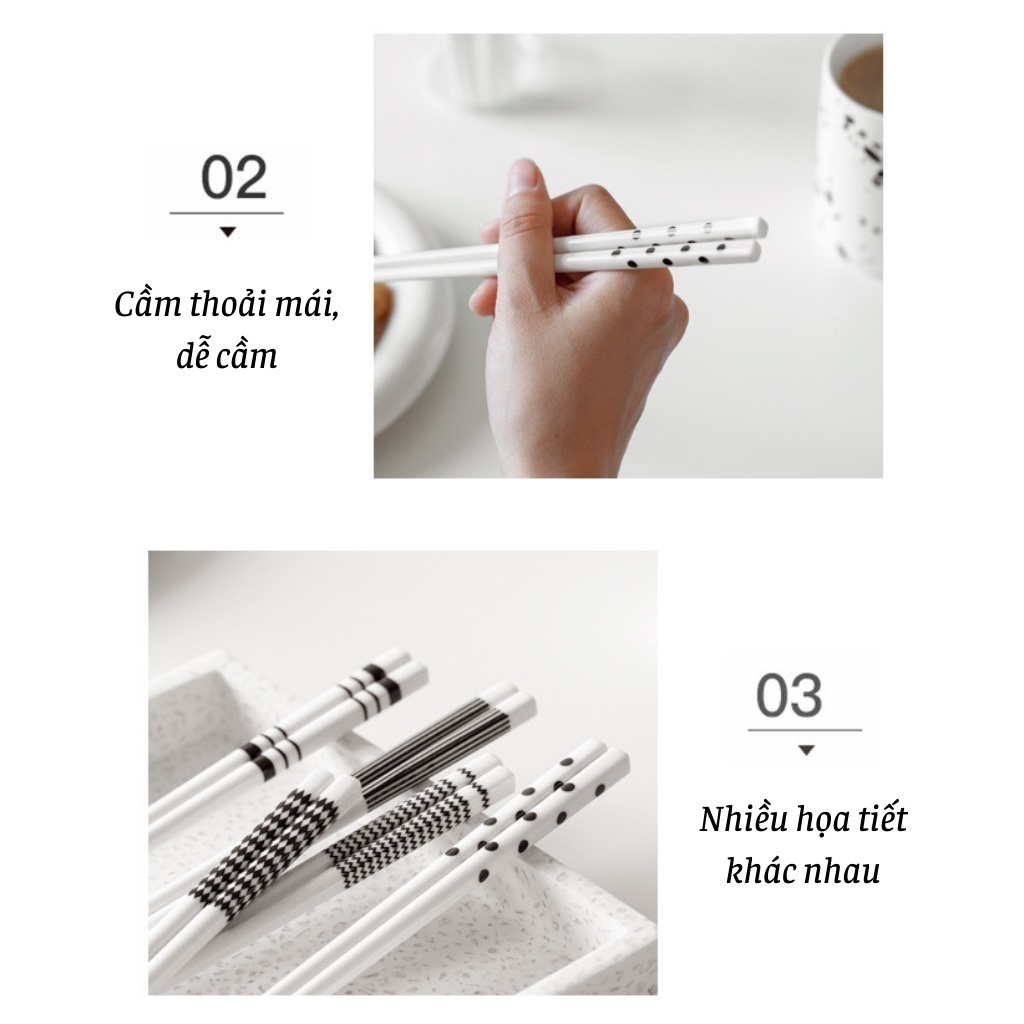 02

Cầm thoải mái, dễ cầm

03

Nhiều họa tiết khác nhau