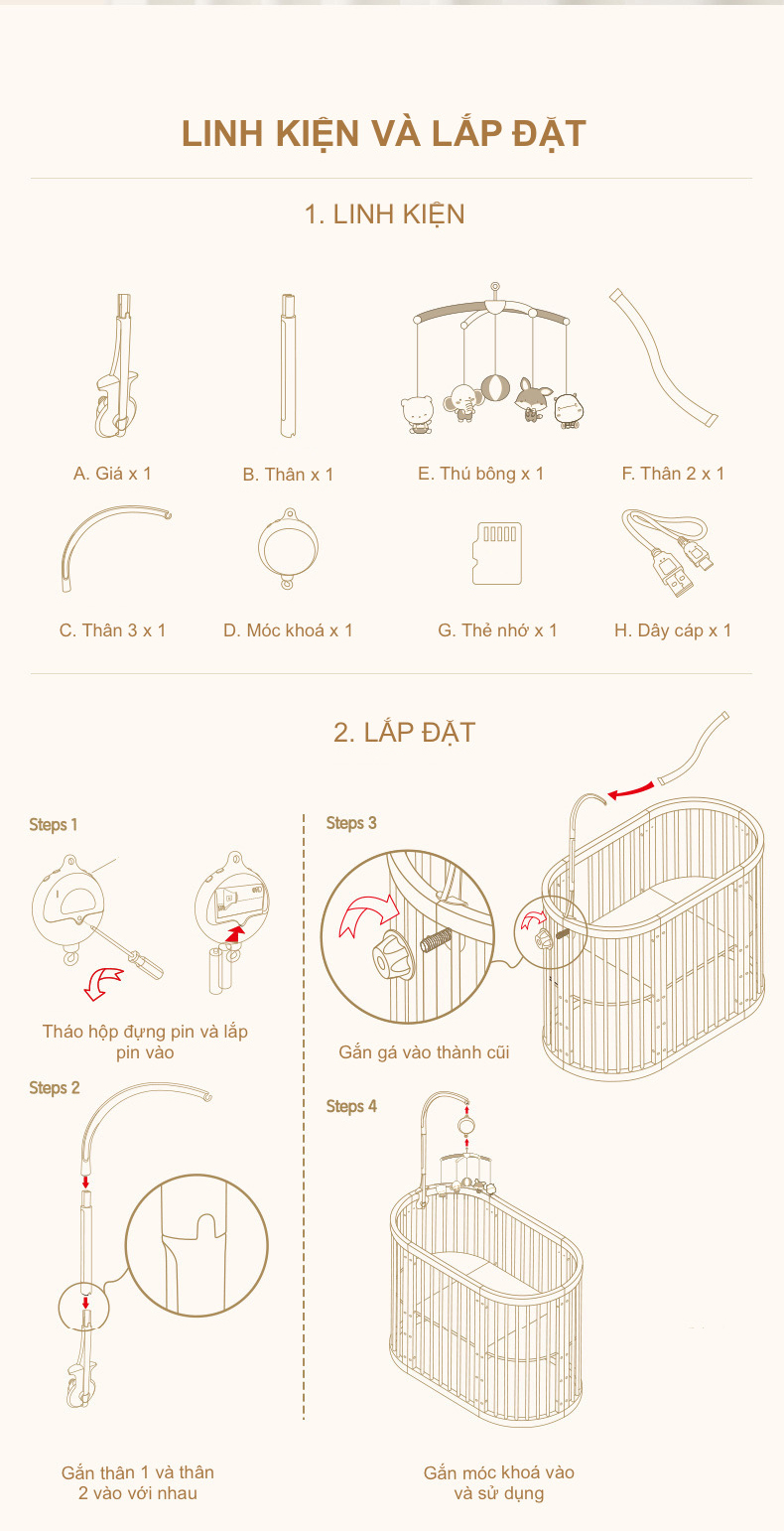 LINH KIỆN VÀ LẮP ĐẶT

1. LINH KIỆN

A. Giá x 1

B. Thân x 1

E. Thú bông x 1

F. Thân 2 x 1

C. Thân 3 x 1

D. Móc khoá x 1

G. Thẻ nhớ x 1

H. Dây cáp x 1

2. LẮP ĐẶT

Steps 1

Tháo hộp đựng pin và lắp pin vào

Steps 2

Gắn thân 1 và thân 2 vào với nhau

Steps 3

Gắn gá vào thành cũi

Steps 4

Gắn móc khoá vào và sử dụng