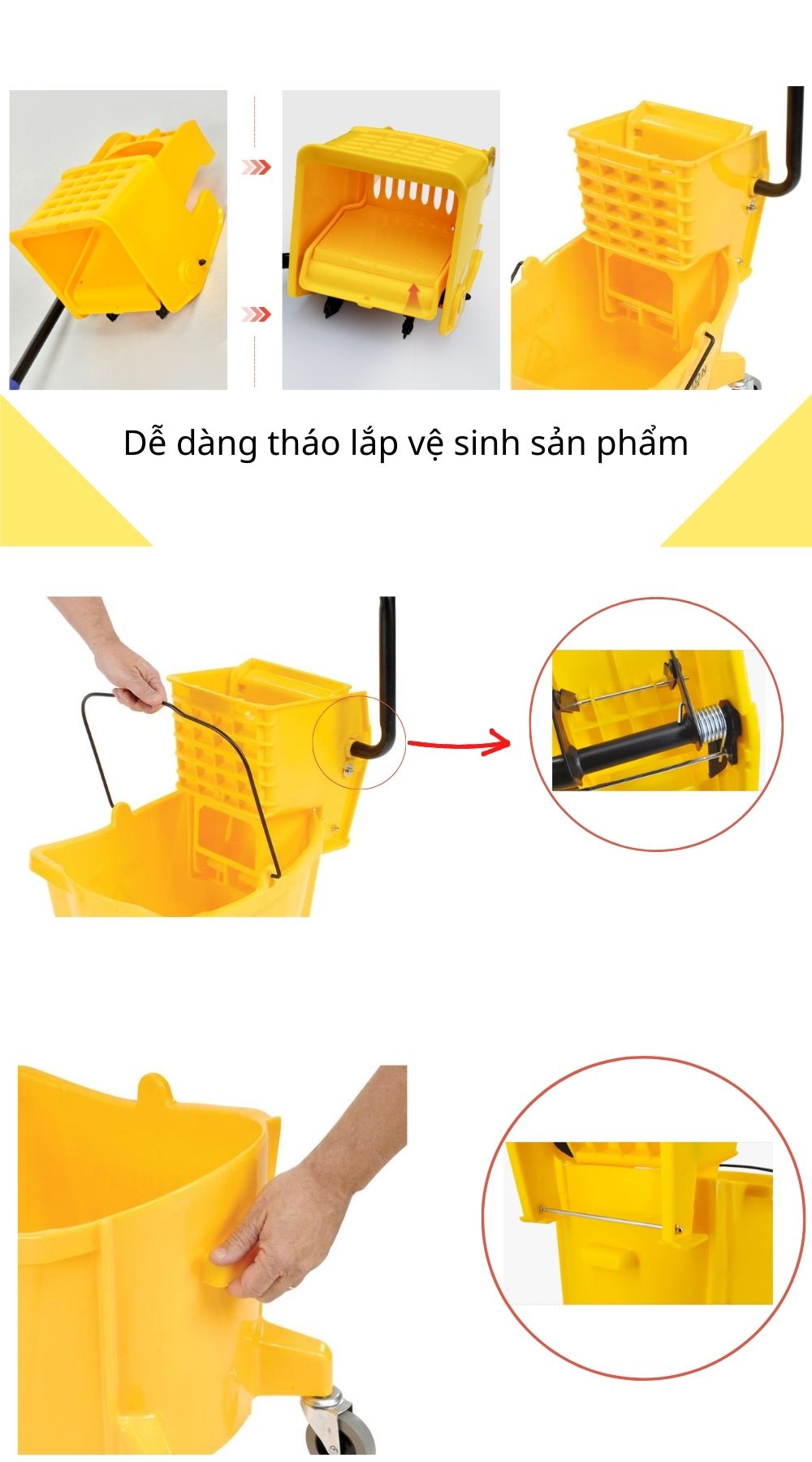 Dễ dàng tháo lắp vệ sinh sản phẩm