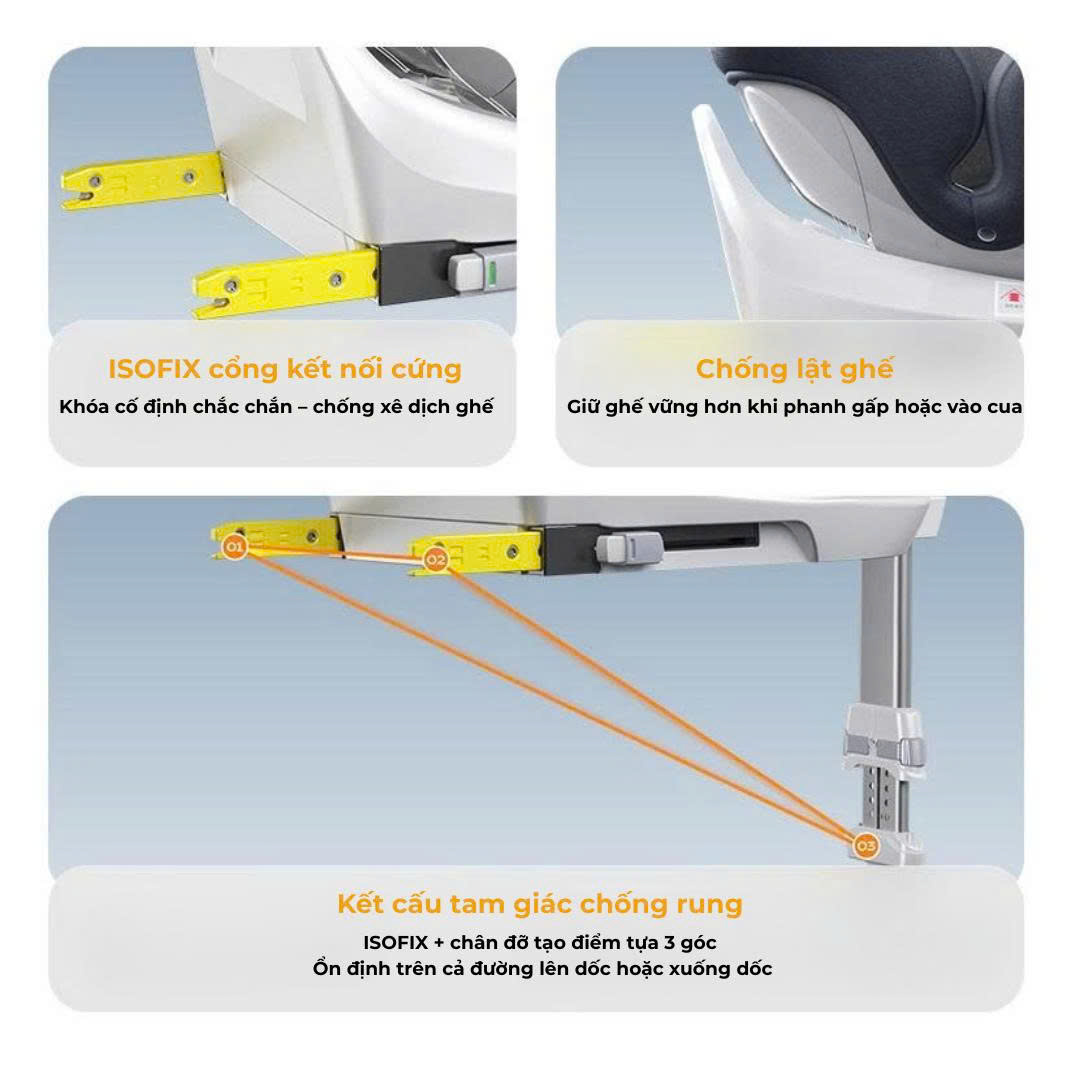 ISOFIX cổng kết nối cứng
Khóa cố định chắc chắn – chống xê dịch ghế

Chống lật ghế
Giữ ghế vững hơn khi phanh gấp hoặc vào cua

01
02
03

Kết cấu tam giác chống rung
ISOFIX + chân đỡ tạo điểm tựa 3 góc
Ổn định trên cả đường lên dốc hoặc xuống dốc