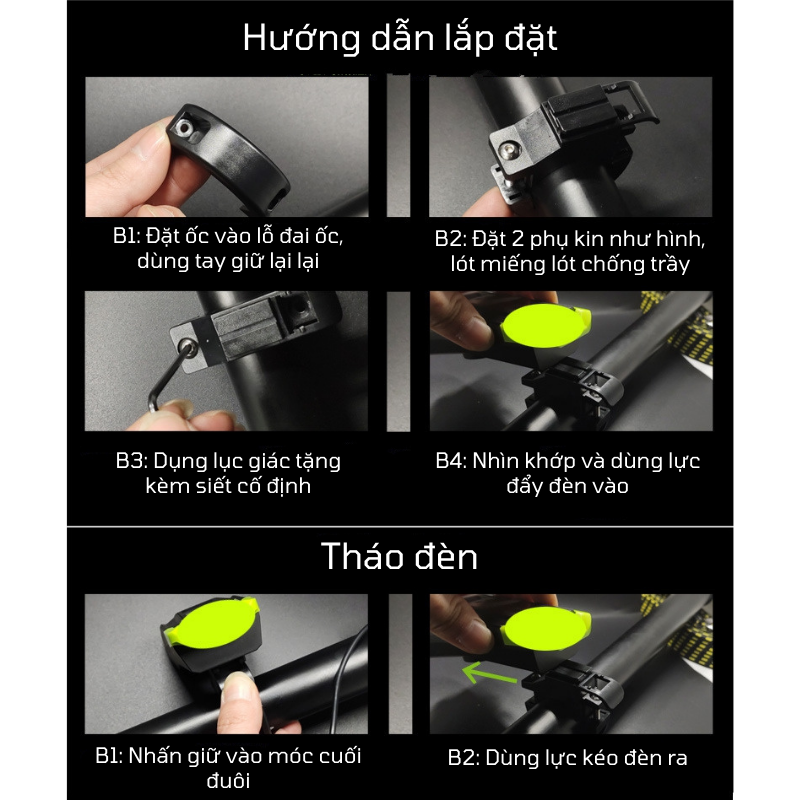 Hướng dẫn lắp đặt

B1: Đặt ốc vào lỗ đai ốc, dùng tay giữ lại lại

B2: Đặt 2 phụ kin như hình, lót miếng lót chống trầy

B3: Dụng lục giác tặng kèm siết cố định

B4: Nhìn khớp và dùng lực đẩy đèn vào

Tháo đèn

B1: Nhấn giữ vào móc cuối đuôi

B2: Dùng lực kéo đèn ra