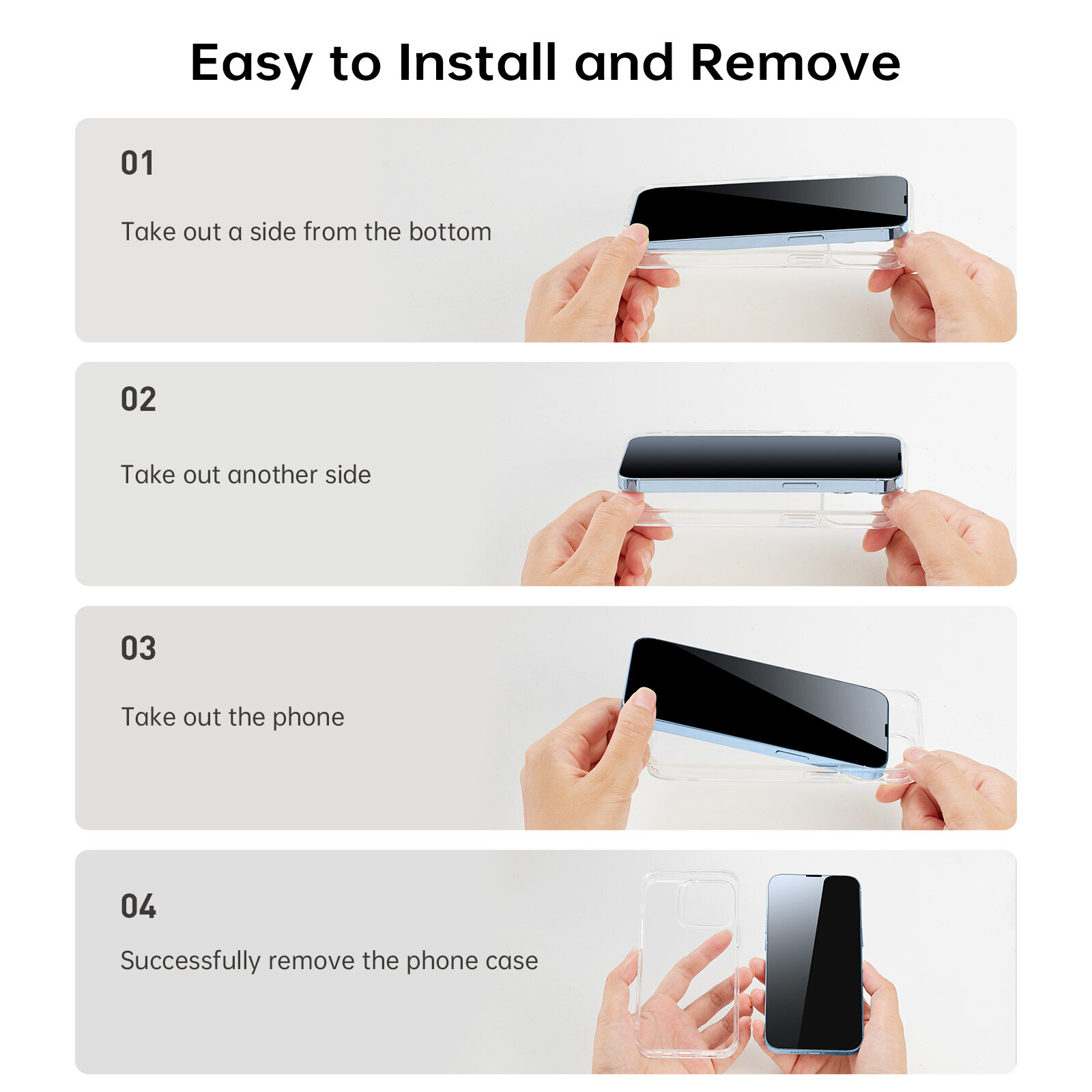 Easy to Install and Remove

01

Take out a side from the bottom

02

Take out another side

03

Take out the phone

04

Successfully remove the phone case