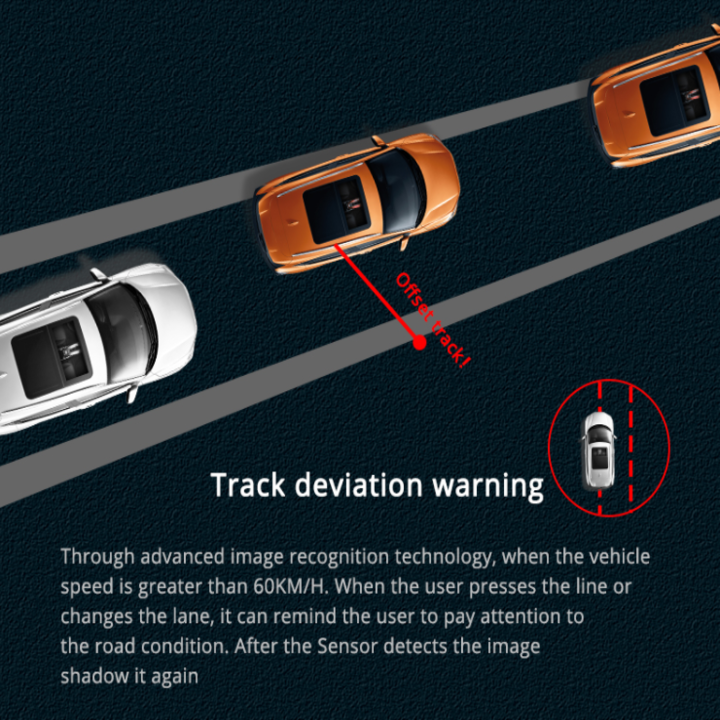 Offset track!

Track deviation warning

Through advanced image recognition technology, when the vehicle speed is greater than 60KM/H. When the user presses the line or changes the lane, it can remind the user to pay attention to the road condition. After the Sensor detects the image shadow it again