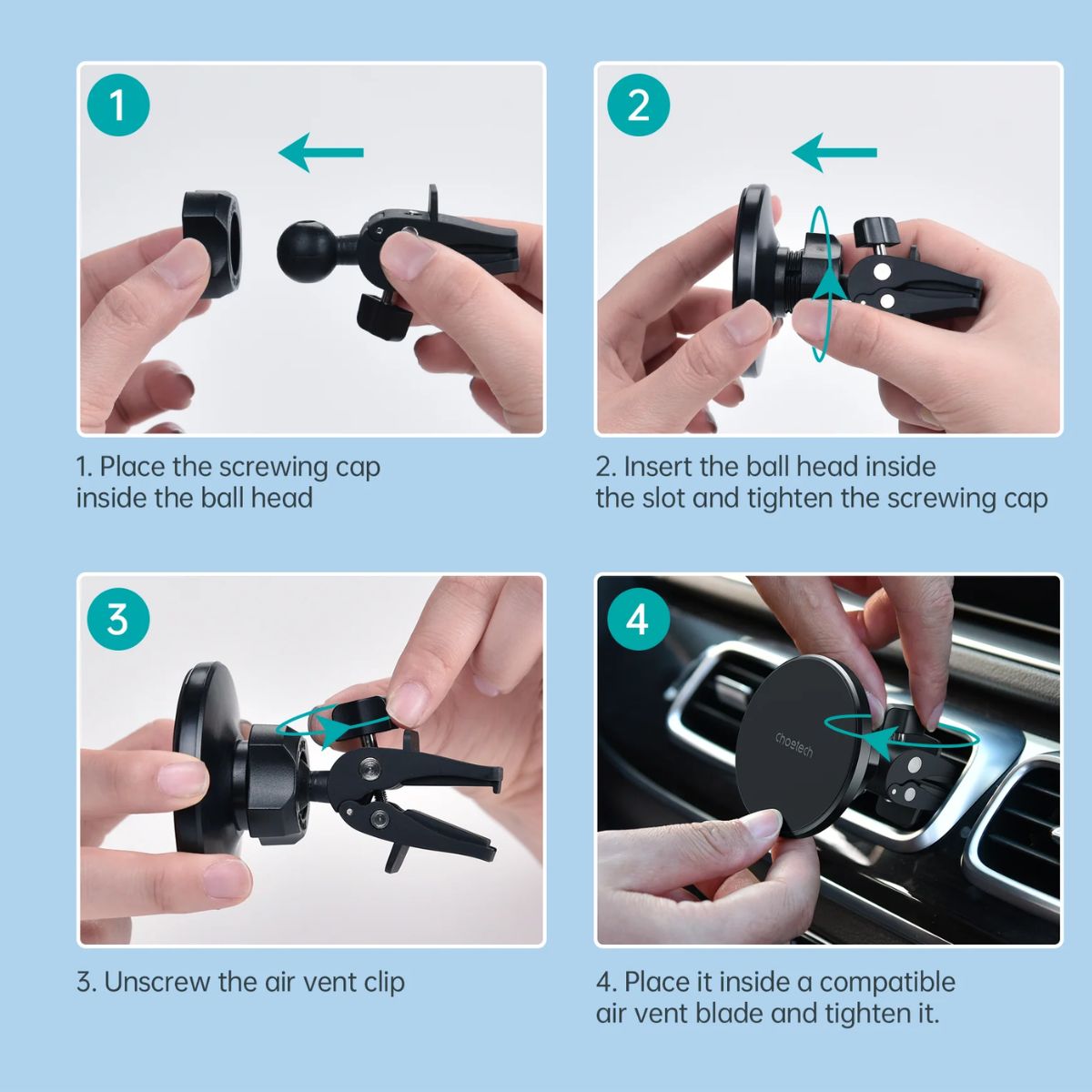 1

1. Place the screwing cap inside the ball head

2

2. Insert the ball head inside the slot and tighten the screwing cap

3

3. Unscrew the air vent clip

4

choetech

4. Place it inside a compatible air vent blade and tighten it.