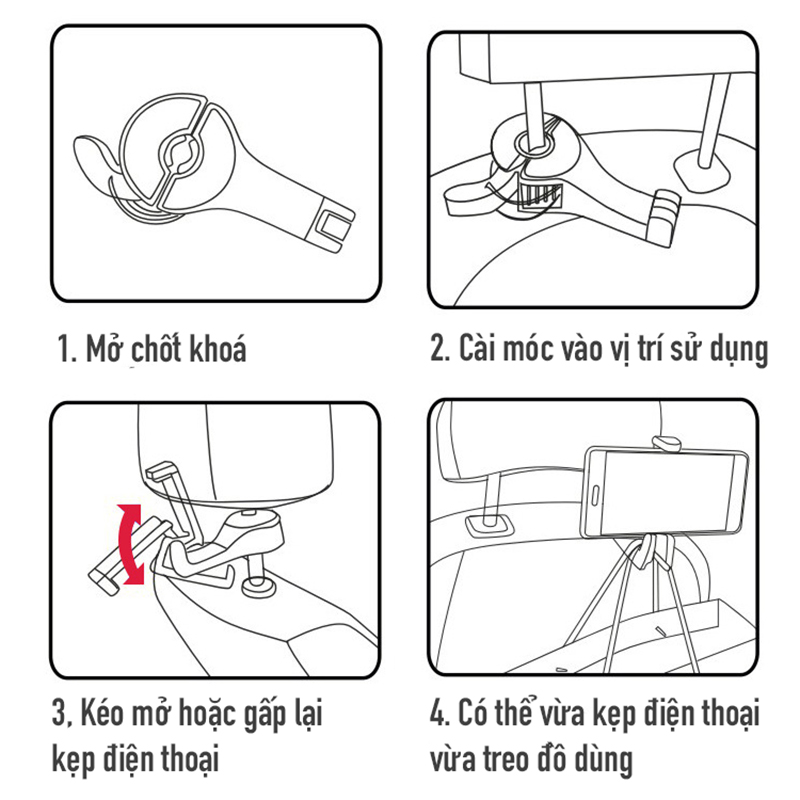 1. Mở chốt khoá

2. Cài móc vào vị trí sử dụng

3, Kéo mở hoặc gấp lại kẹp điện thoại

4. Có thể vừa kẹp điện thoại vừa treo đồ dùng