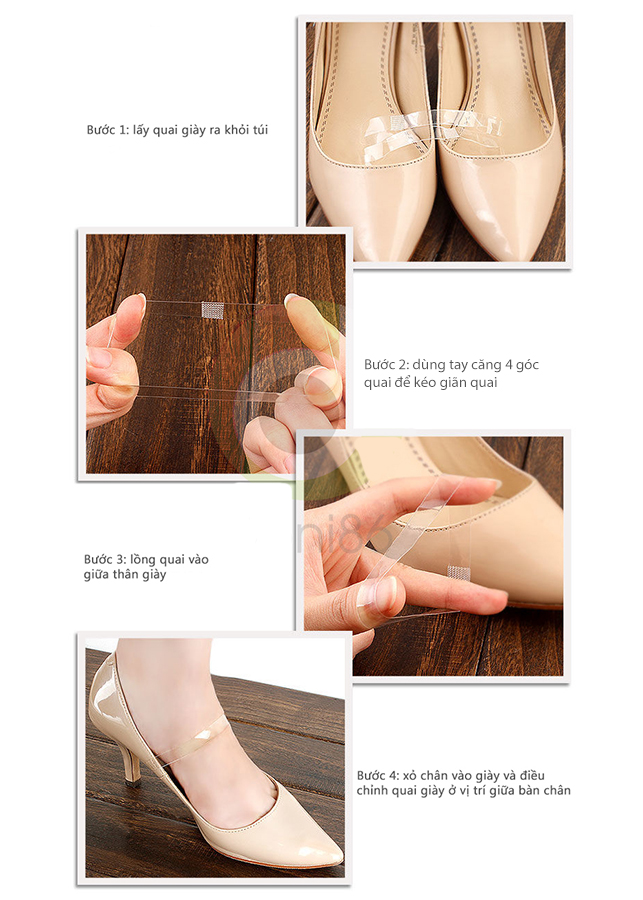 Bước 1: lấy quai giày ra khỏi túi

Bước 2: dùng tay căng 4 góc quai để kéo giãn quai

Bước 3: lồng quai vào giữa thân giày

Bước 4: xỏ chân vào giày và điều chỉnh quai giày ở vị trí giữa bàn chân