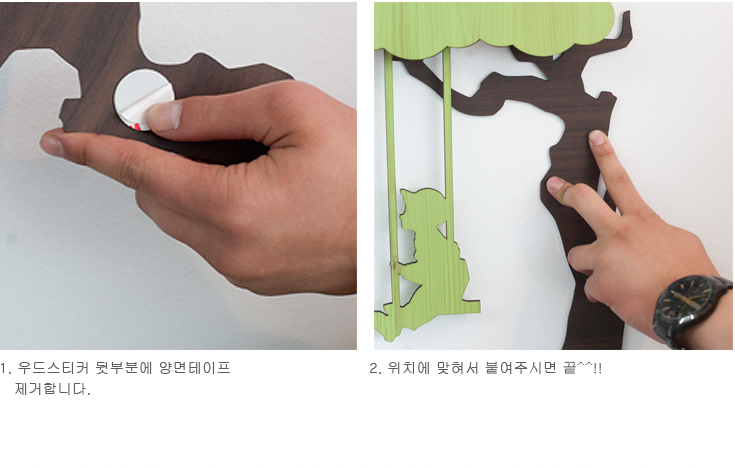 1. 우드스티커 뒷부분에 양면테이프 제거합니다.

2. 위치에 맞혀서 붙여주시면 끝^^!!