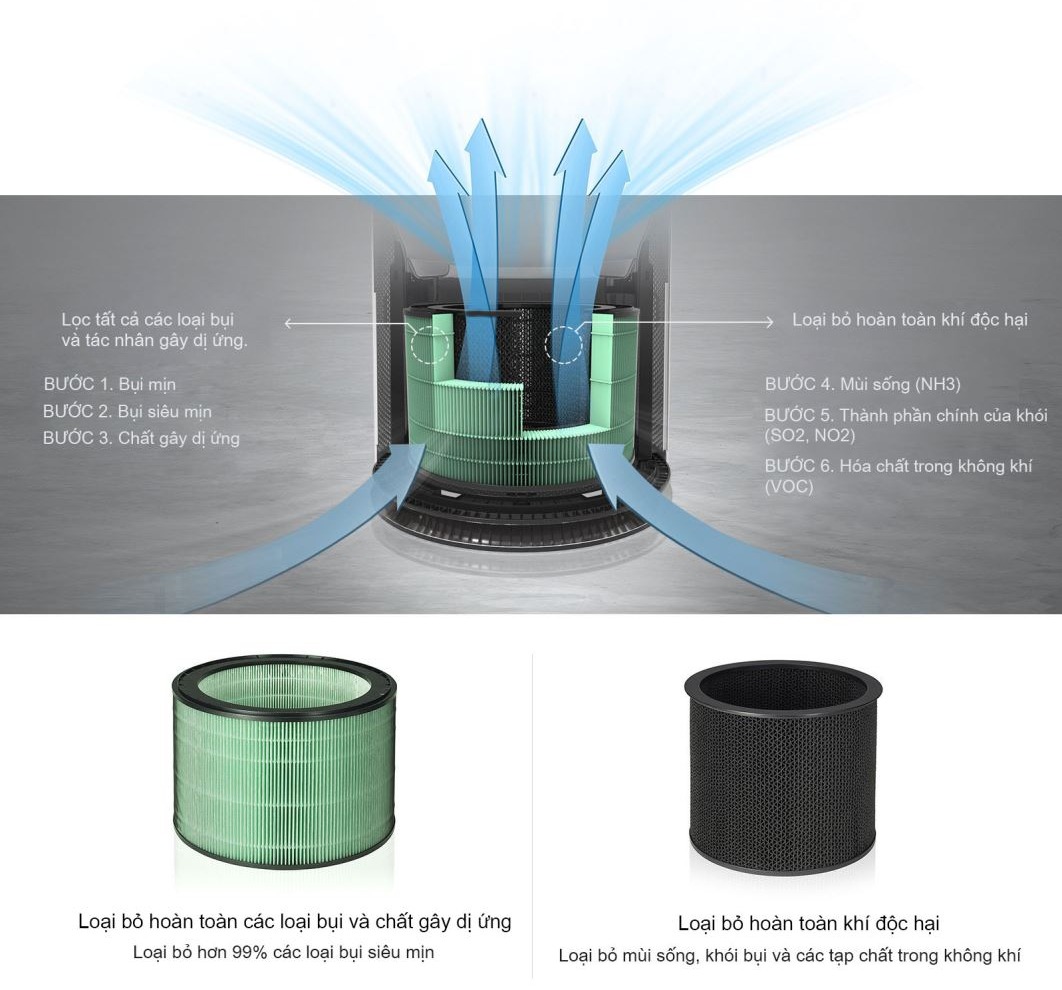 Lọc tất cả các loại bụi và tác nhân gây dị ứng.

BƯỚC 1. Bụi mịn
BƯỚC 2. Bụi siêu mịn
BƯỚC 3. Chất gây dị ứng

Loại bỏ hoàn toàn khí độc hại

BƯỚC 4. Mùi sống (NH3)
BƯỚC 5. Thành phần chính của khói (SO2, NO2)
BƯỚC 6. Hóa chất trong không khí (VOC)

Loại bỏ hoàn toàn các loại bụi và chất gây dị ứng
Loại bỏ hơn 99% các loại bụi siêu mịn

Loại bỏ hoàn toàn khí độc hại
Loại bỏ mùi sống, khói bụi và các tạp chất trong không khí